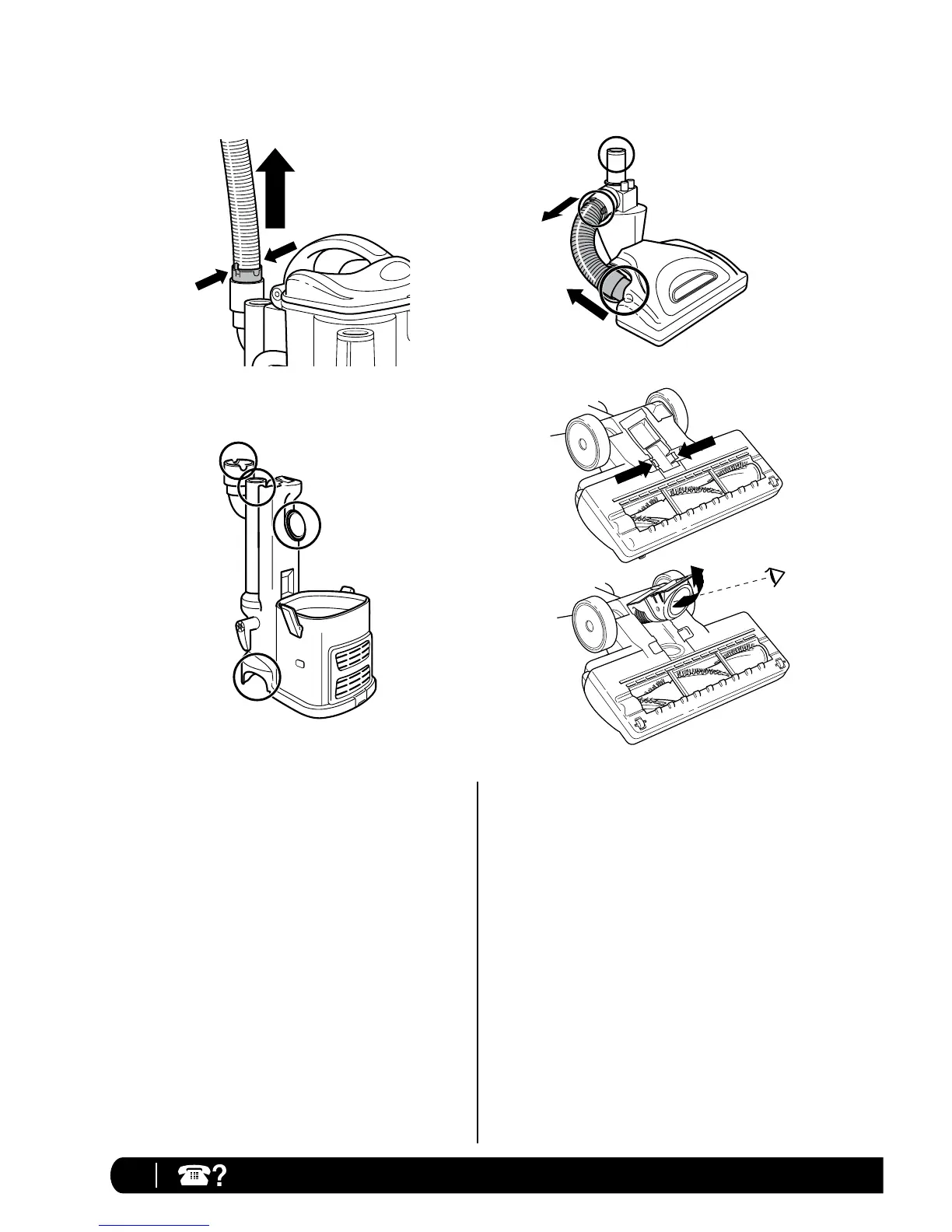 ?