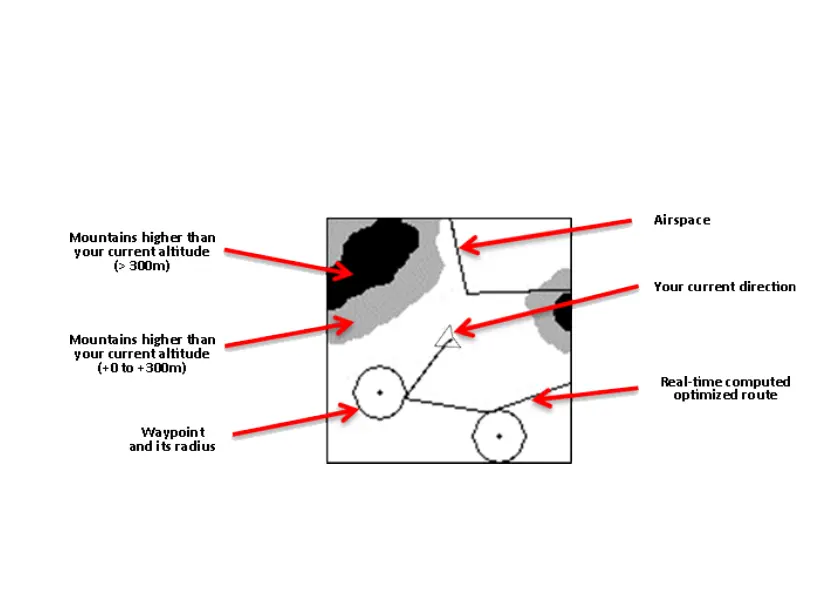 Mountains higher than your current altitude (> 300m)

Mountains higher than your current altitude (+0 to +300m)

Waypoint and its radius

Airspace

Your current direction

Real-time computed optimized route