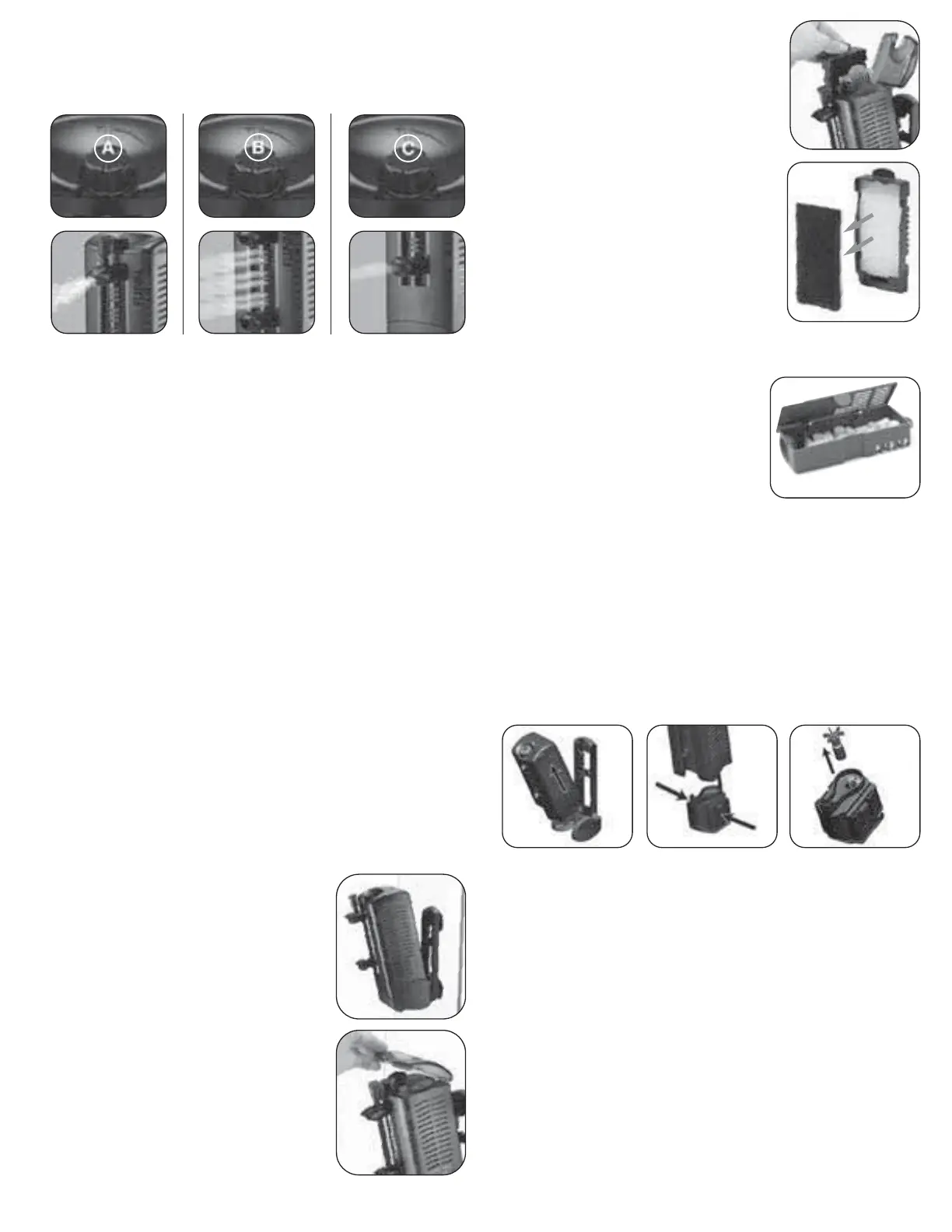 A

B

C