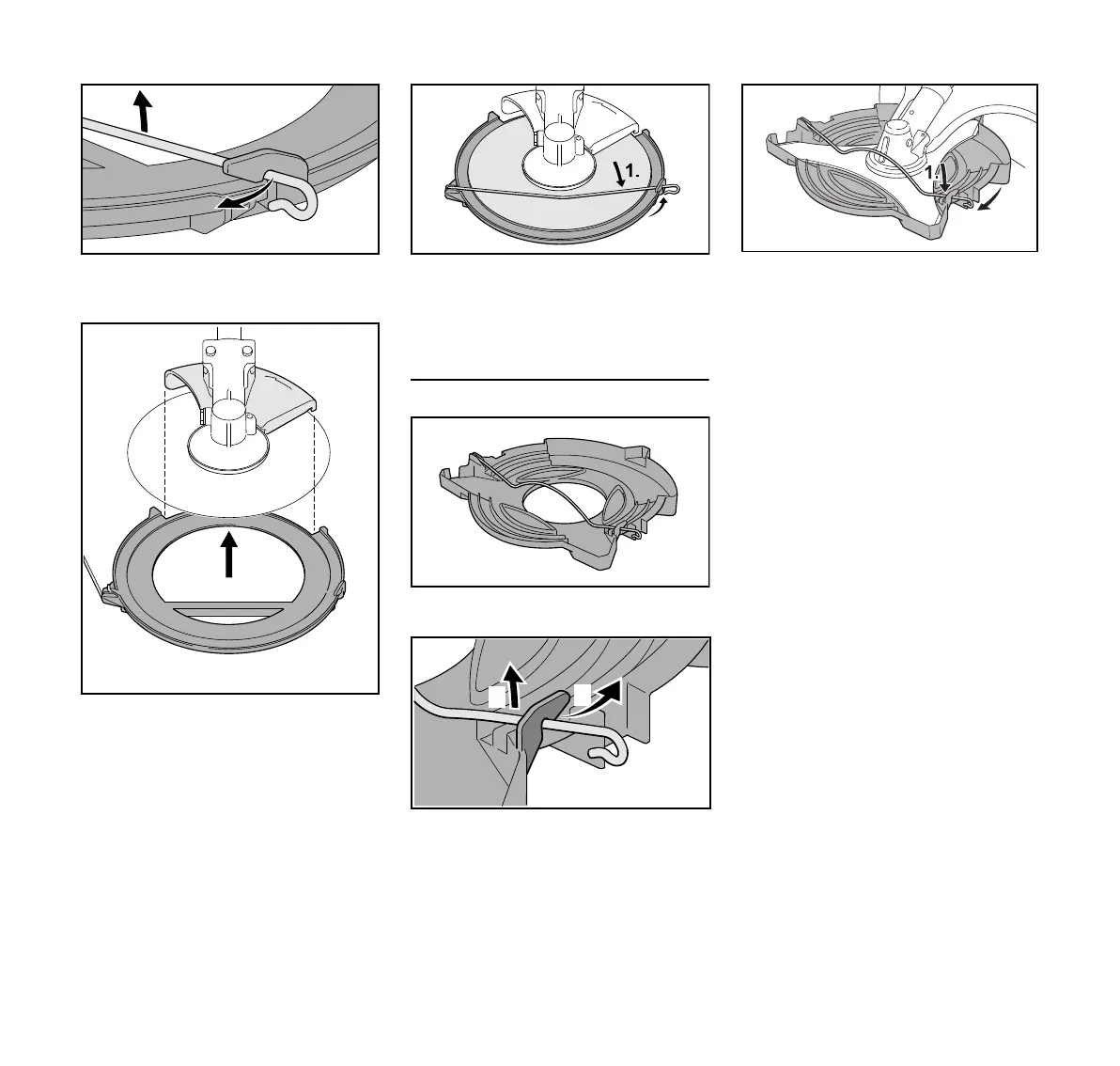 1.

1.