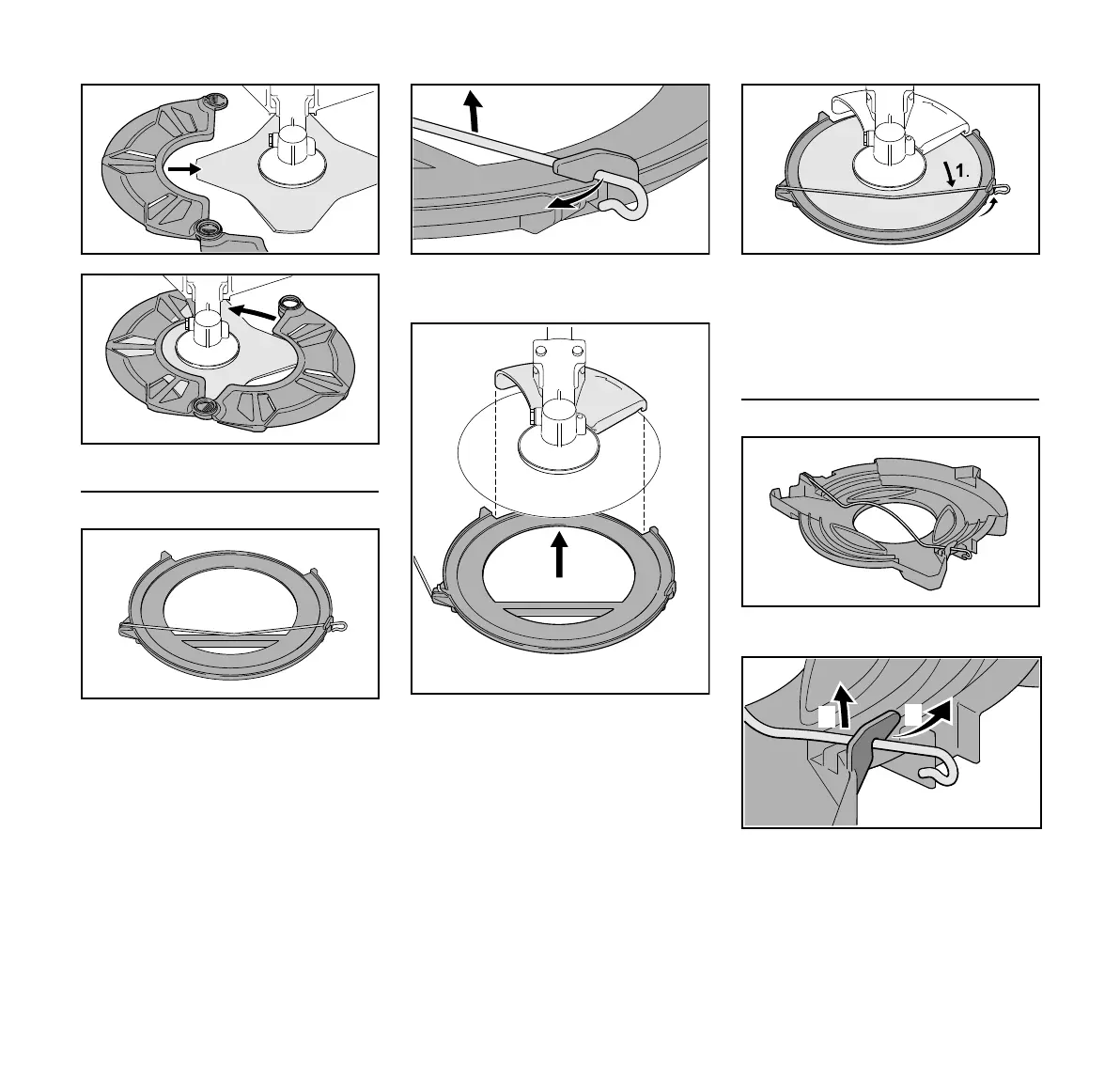 1.