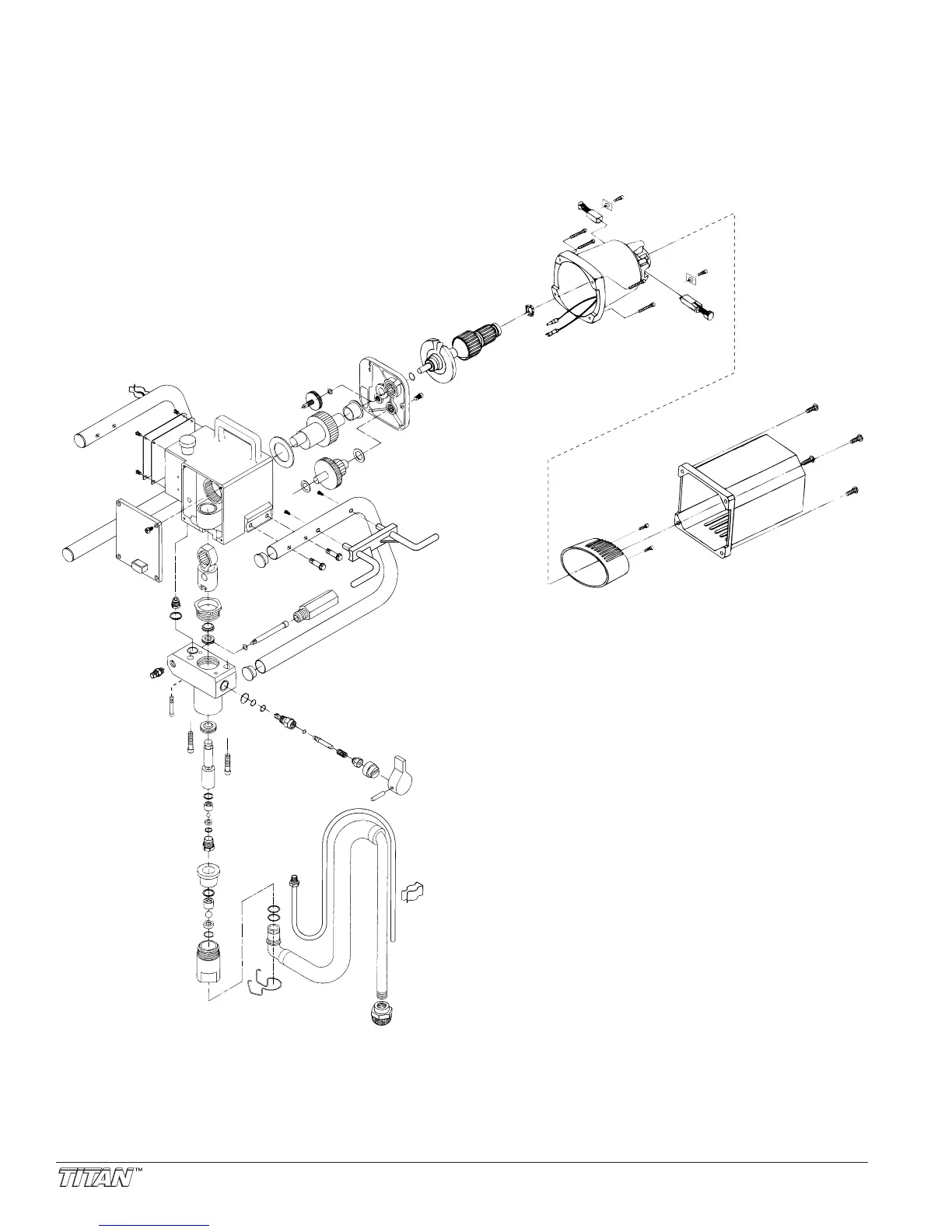 TITAN™