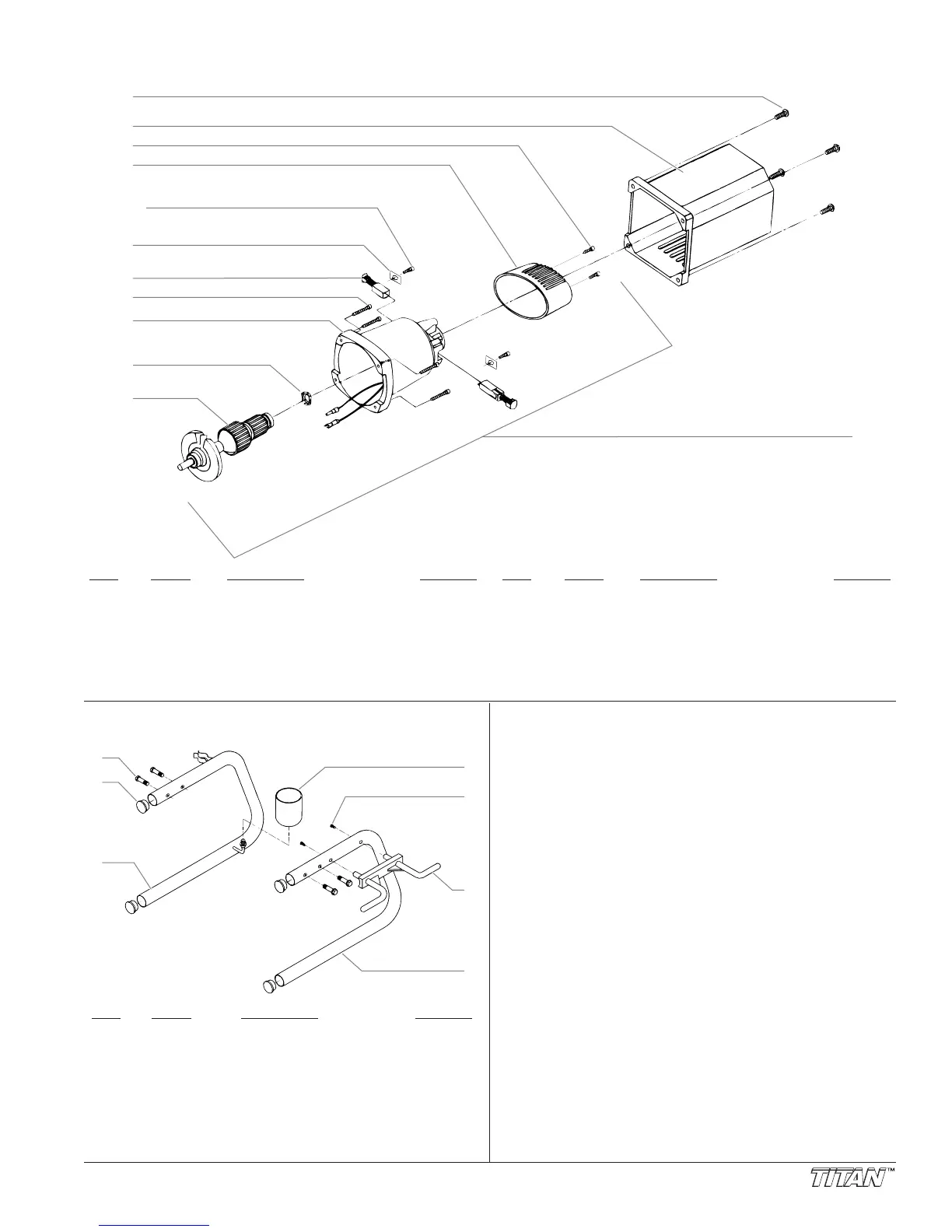 TITAN™