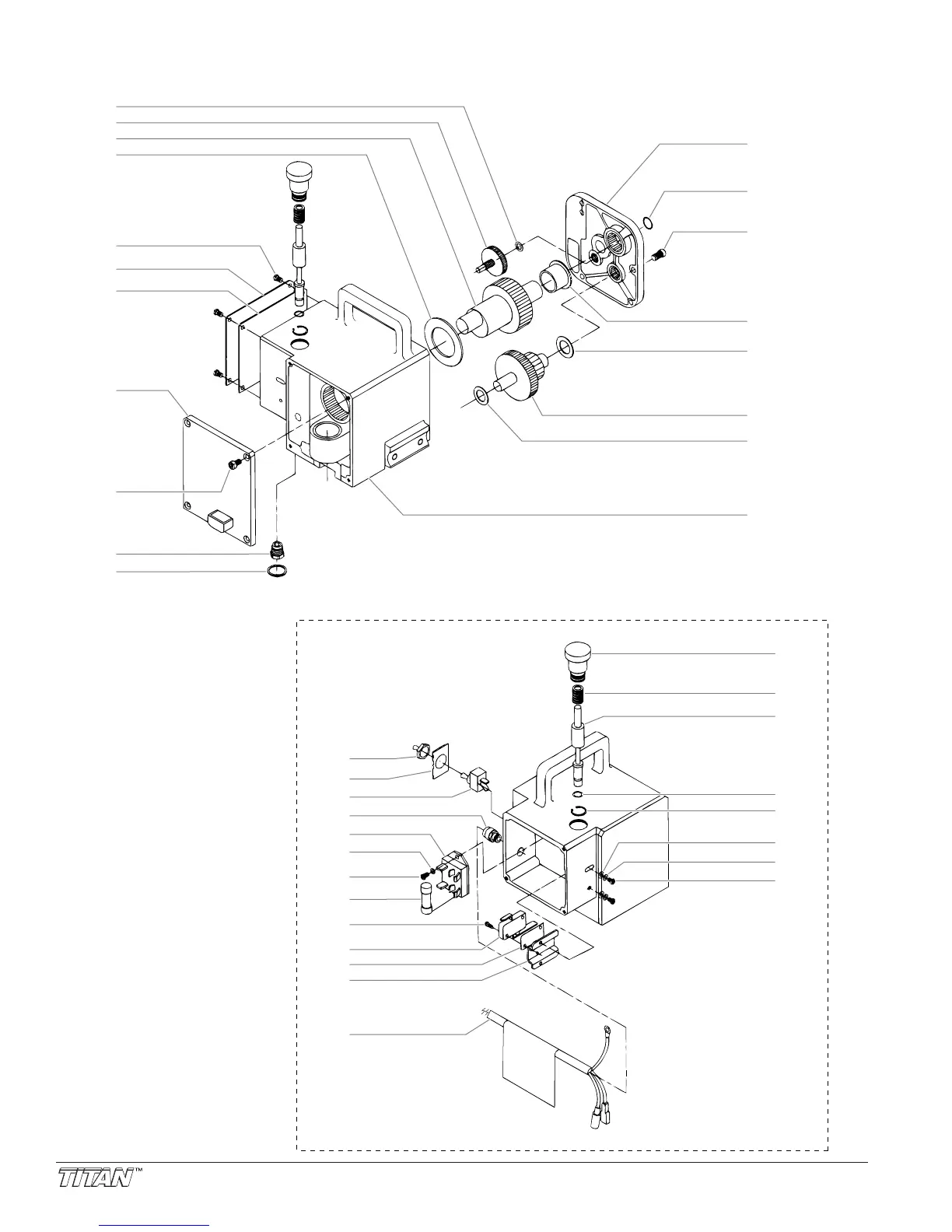 TITAN™