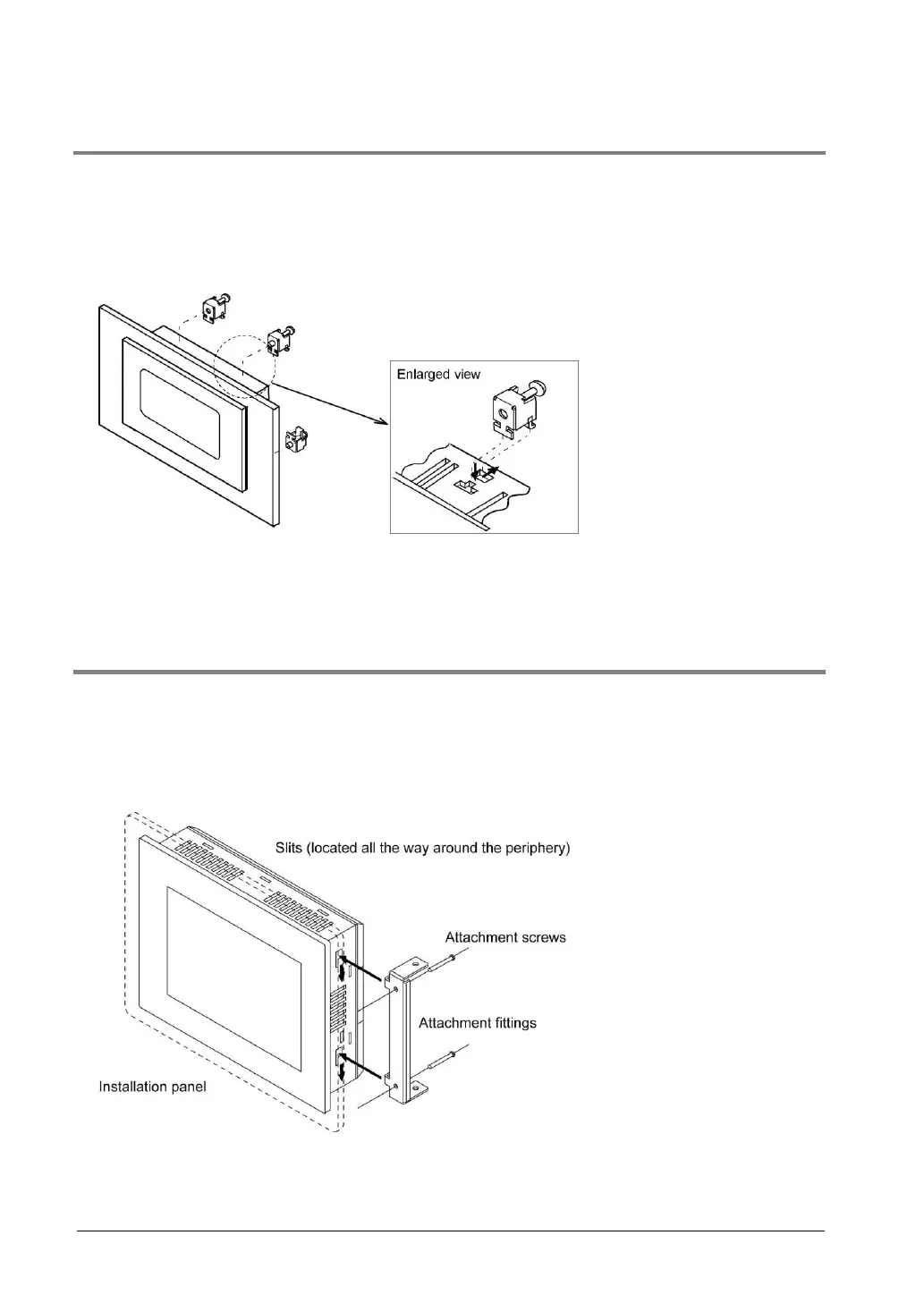 Enlarged view

Slits (located all the way around the periphery)

Attachment screws

Attachment fittings

Installation panel