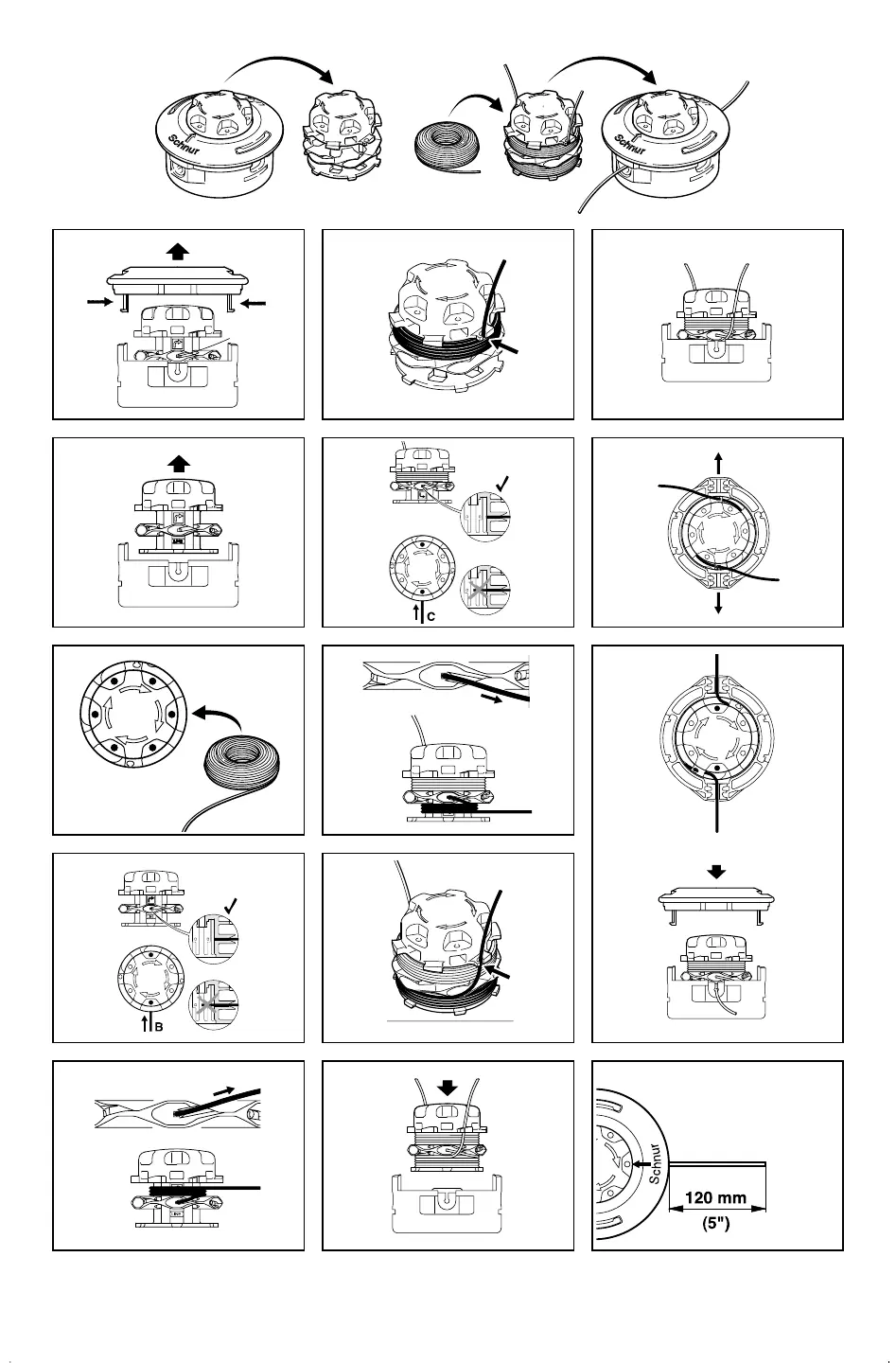 Schnur

Schnur

C

B

Schnur

120 mm

(5")