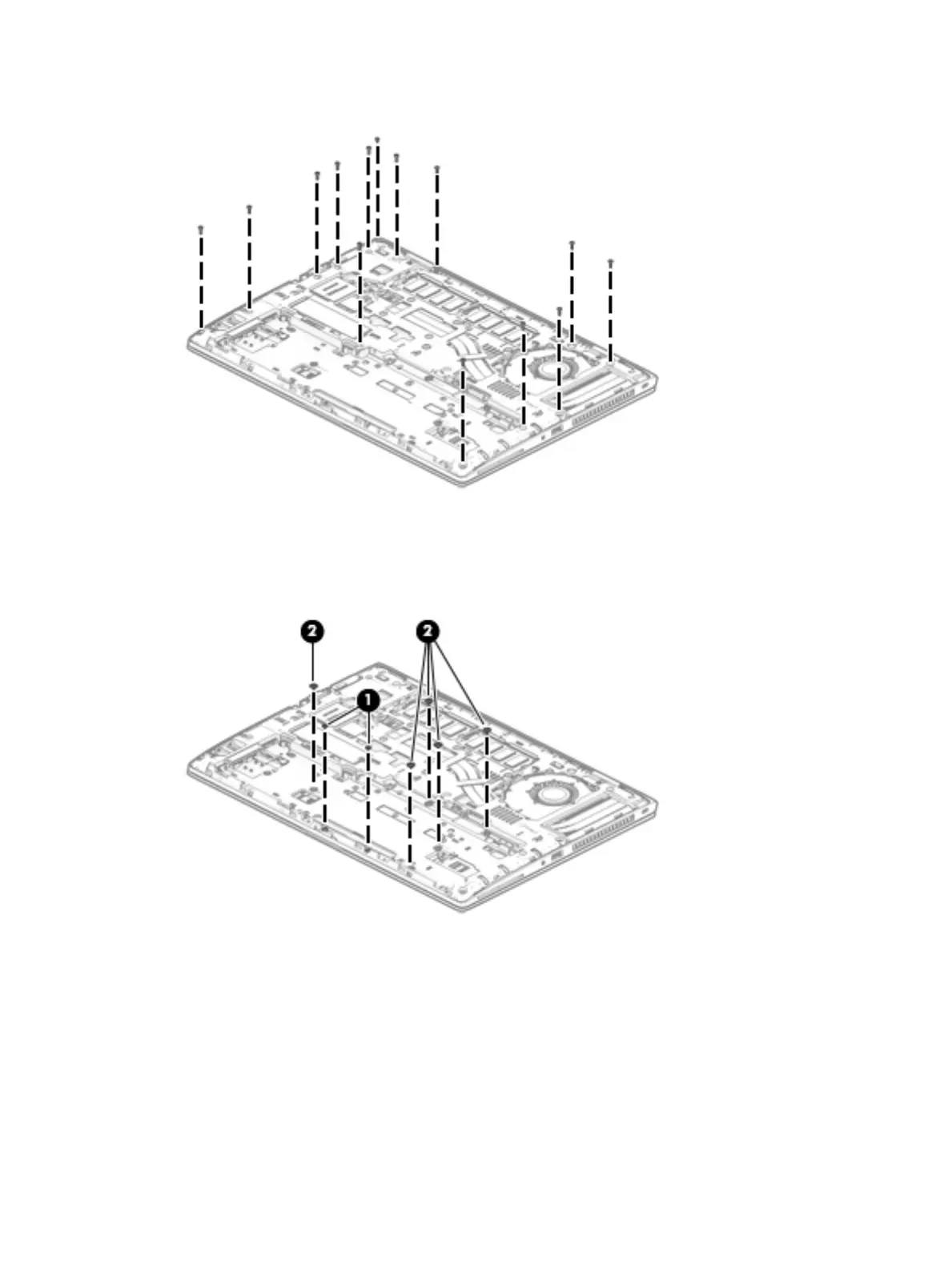 2

2

1