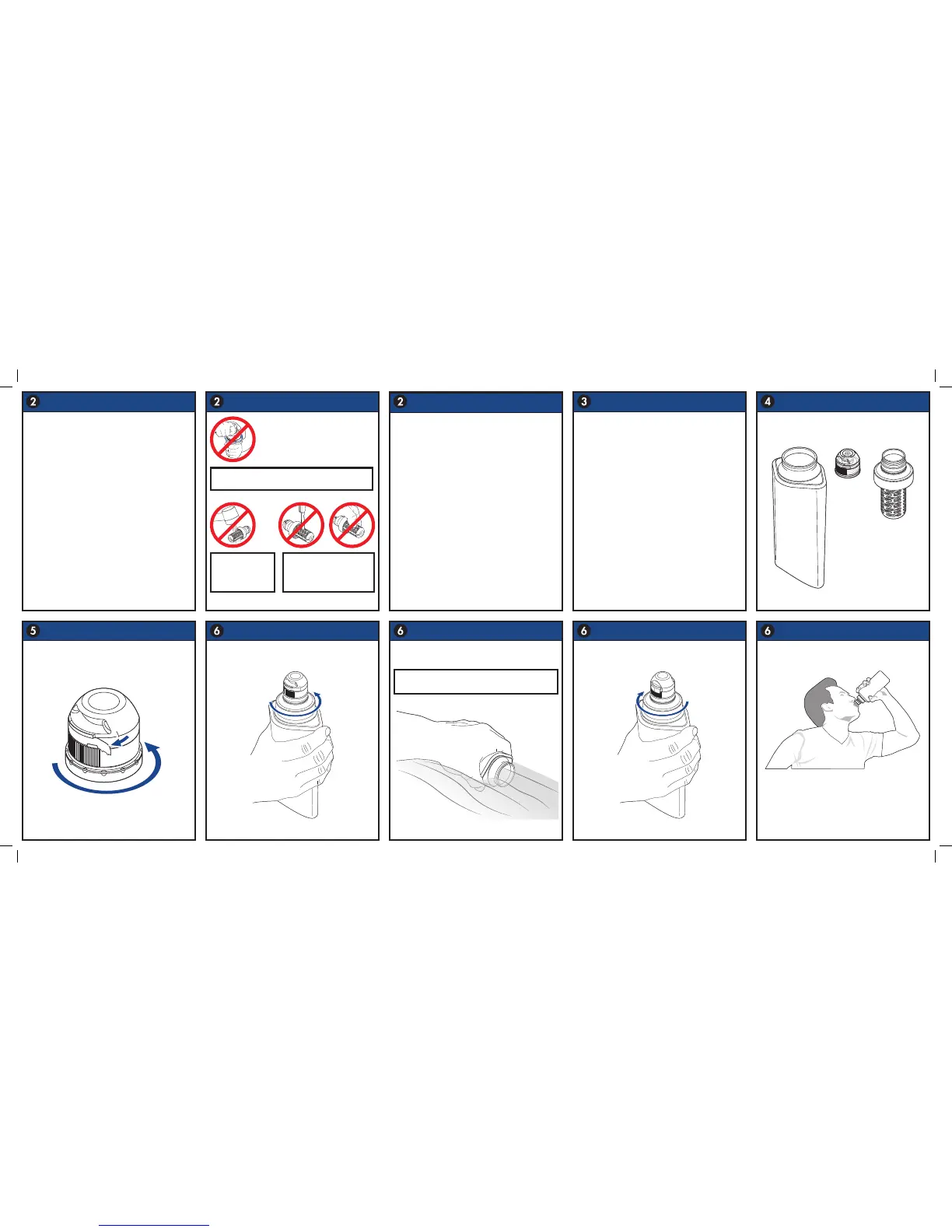 2

2

2

3

4

5

6

6

6

6