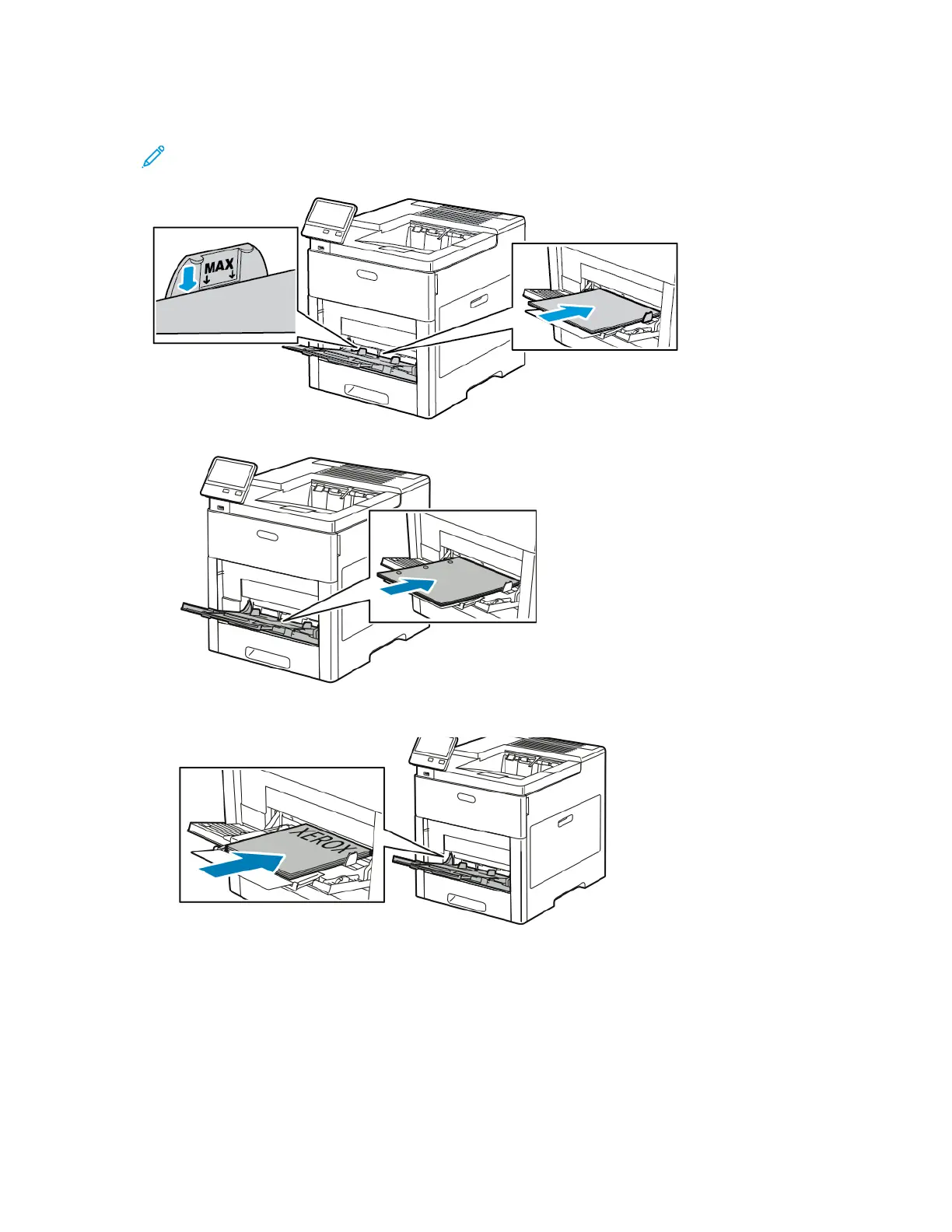 MAX

XEROX