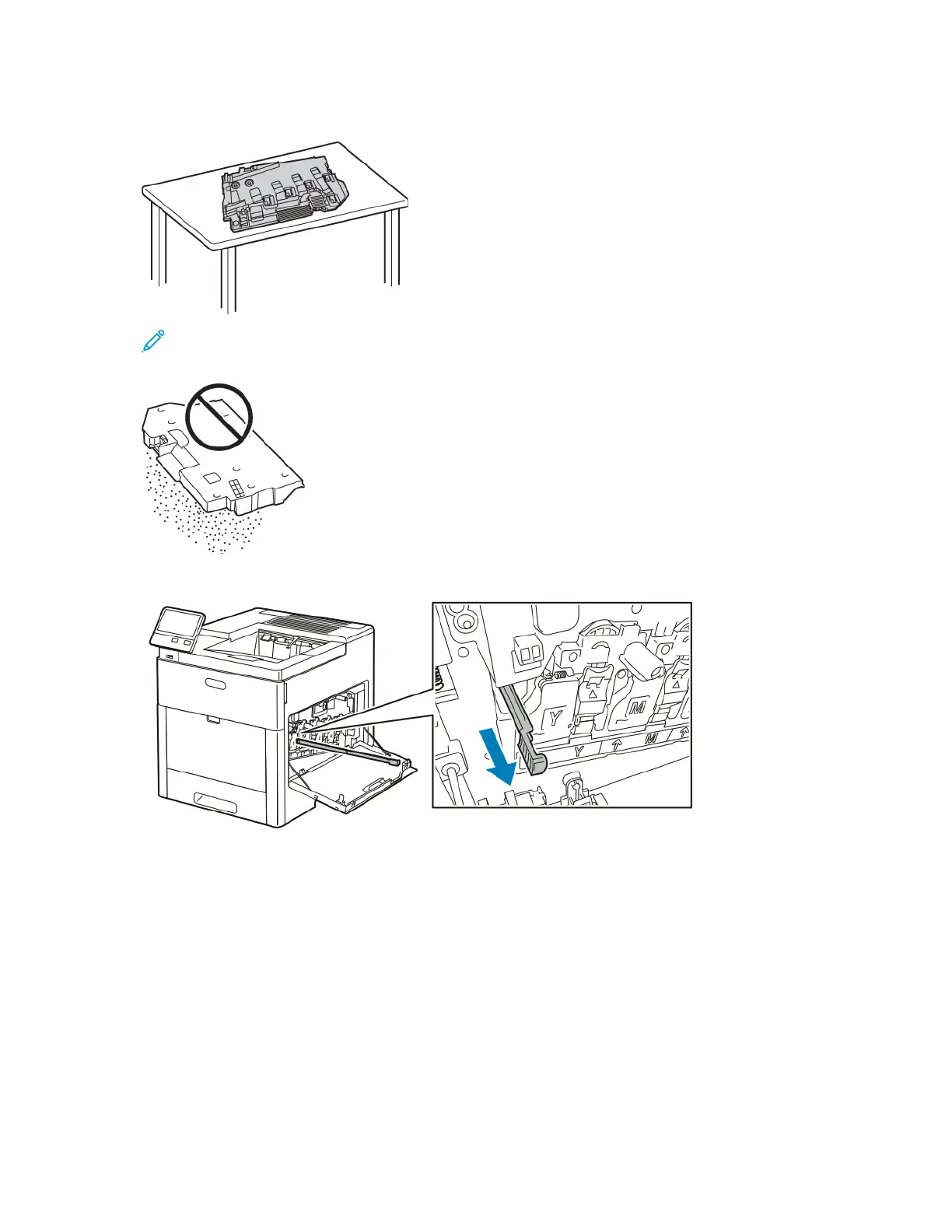 Y
Y
M
M