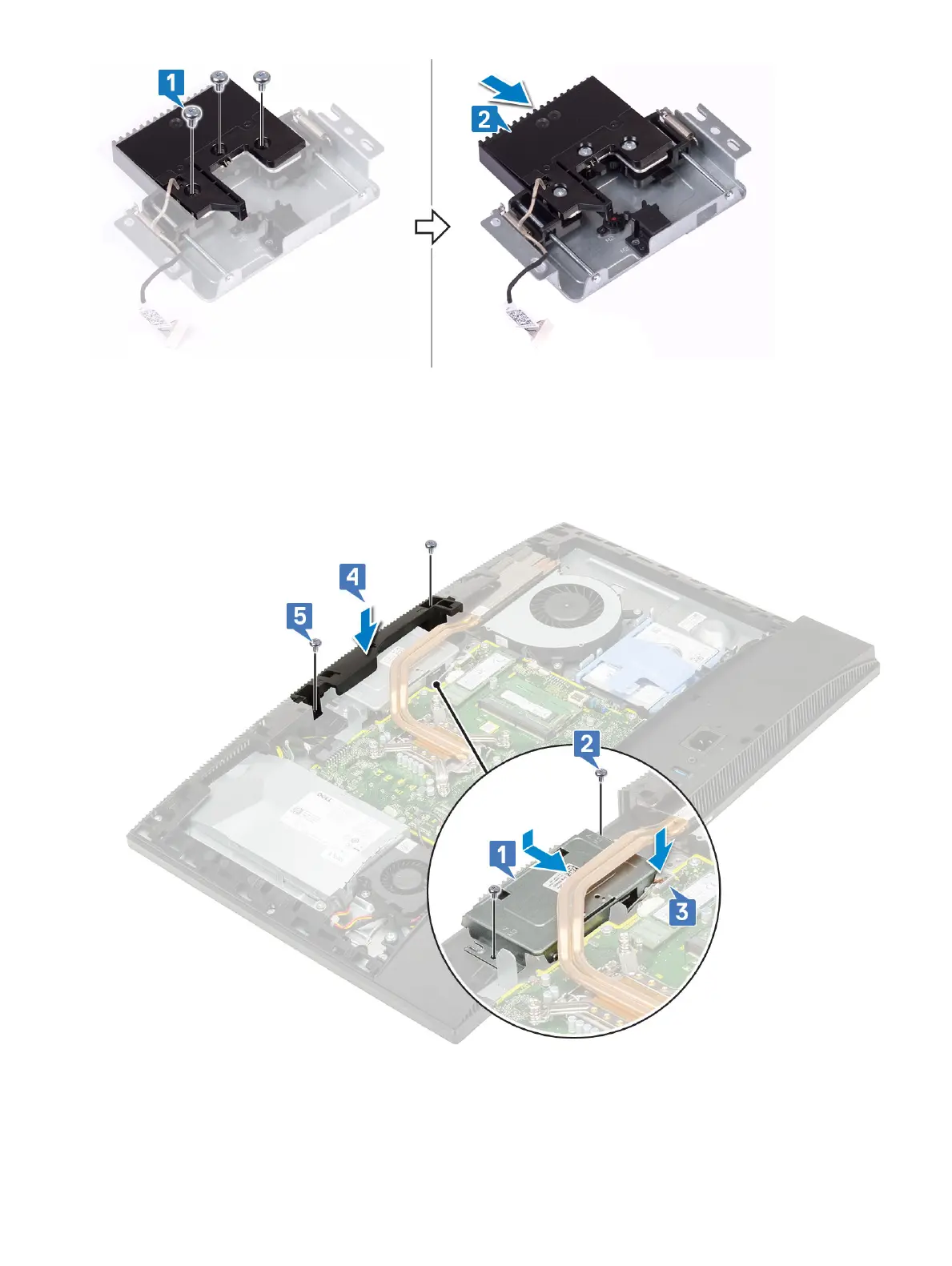 1

2

4

5

2

1

3