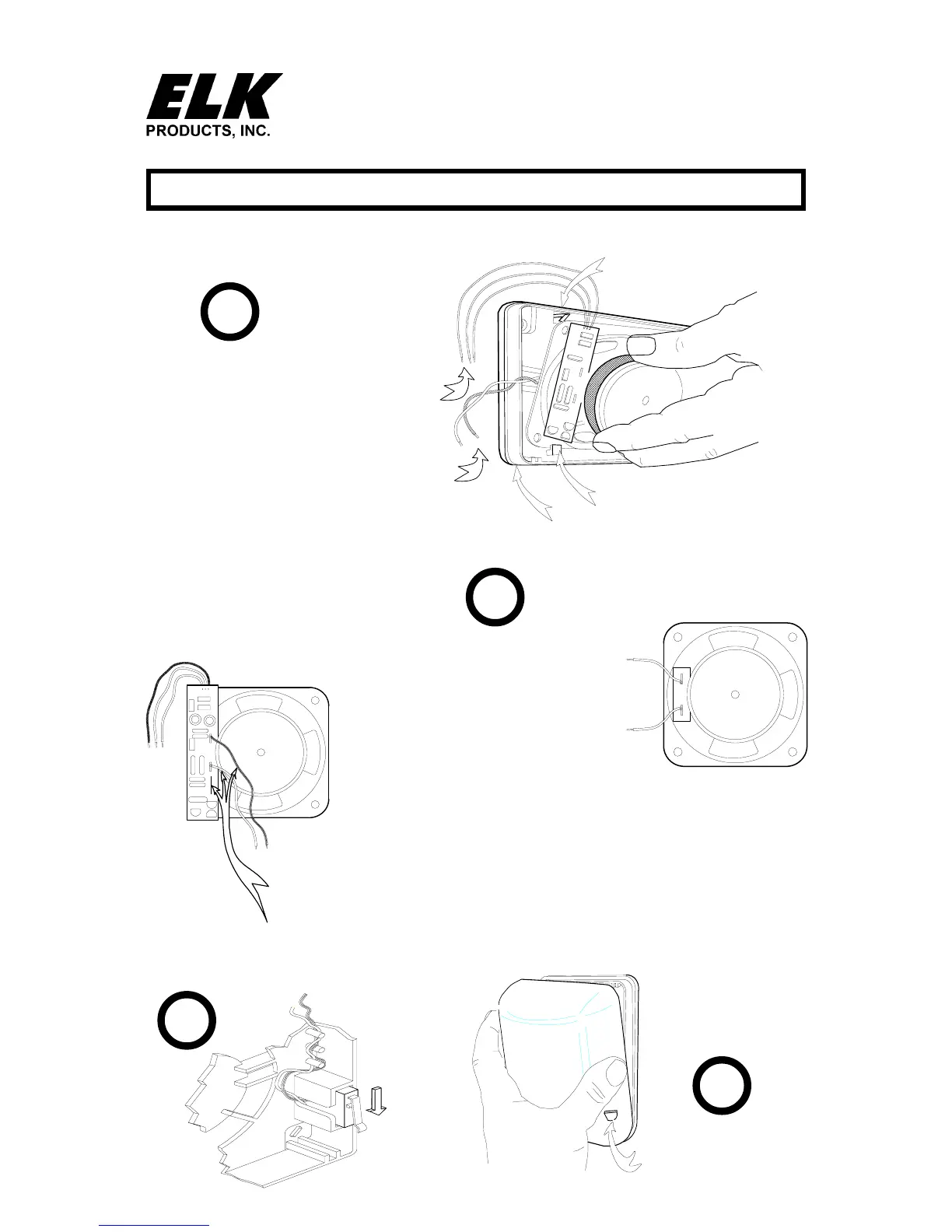 ELK
PRODUCTS, INC.