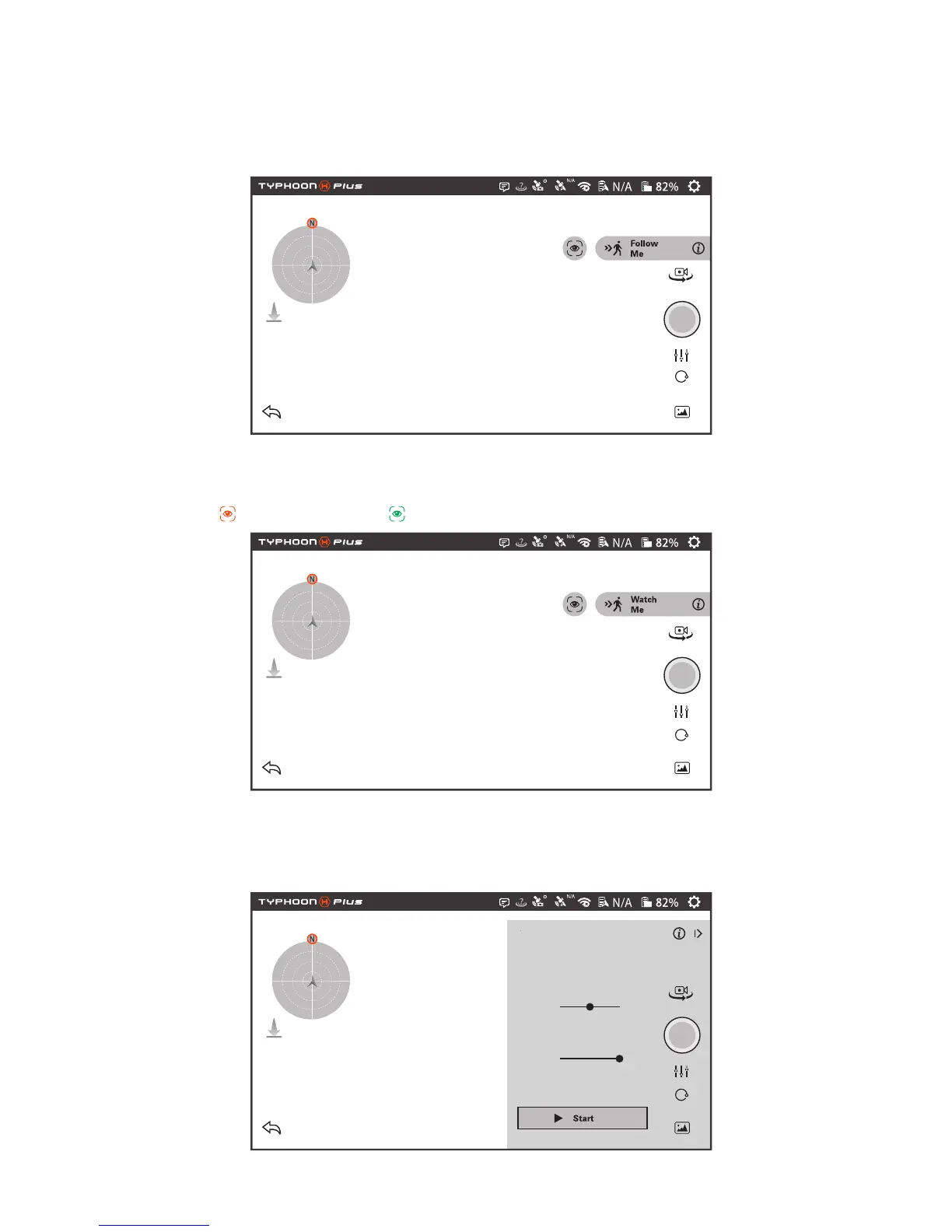 TYPHOON H Plus N/A N/A 82%

N

Follow Me

TYPHOON H Plus N/A N/A 82%

N

Watch Me

TYPHOON H Plus N/A N/A 82%

N

Start