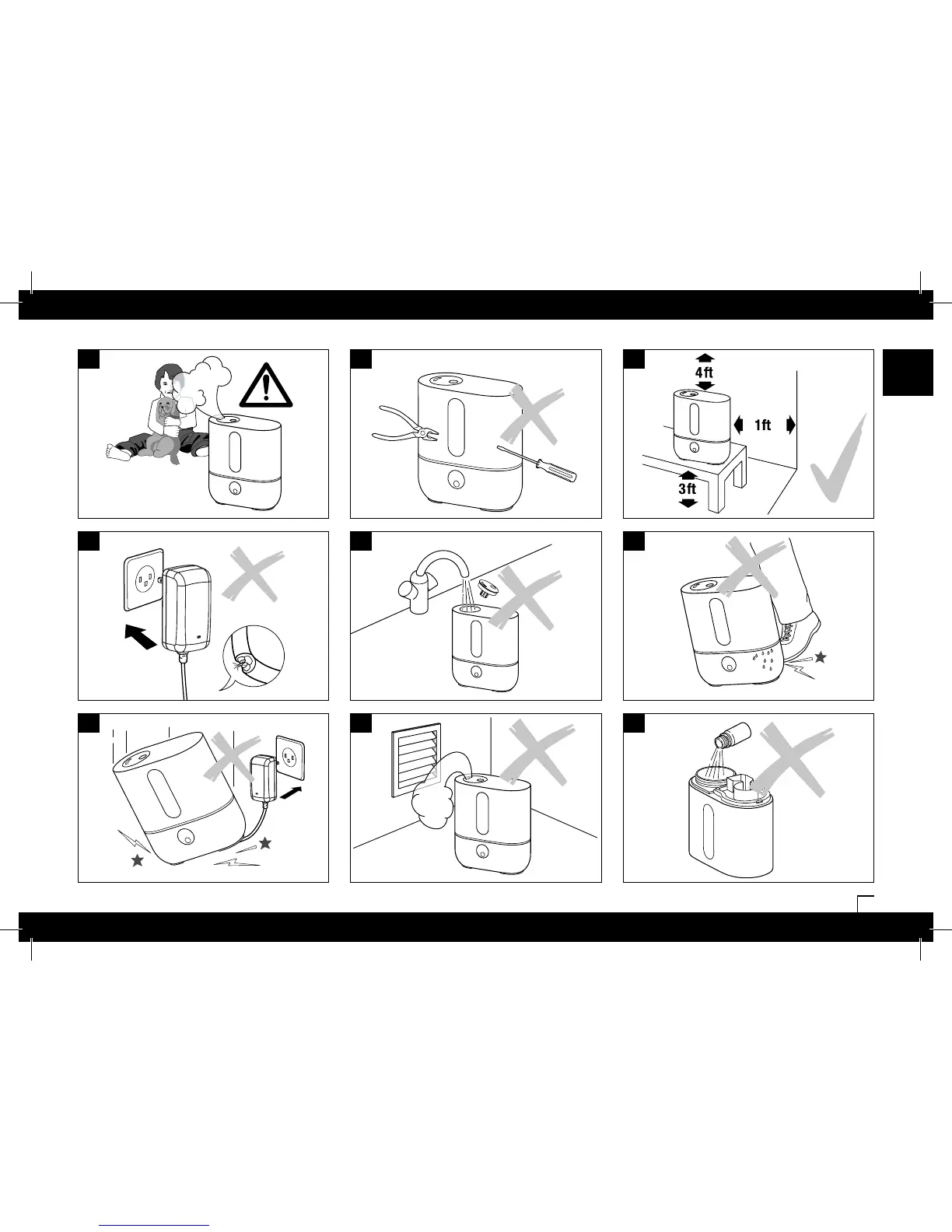 4ft

1ft

3ft