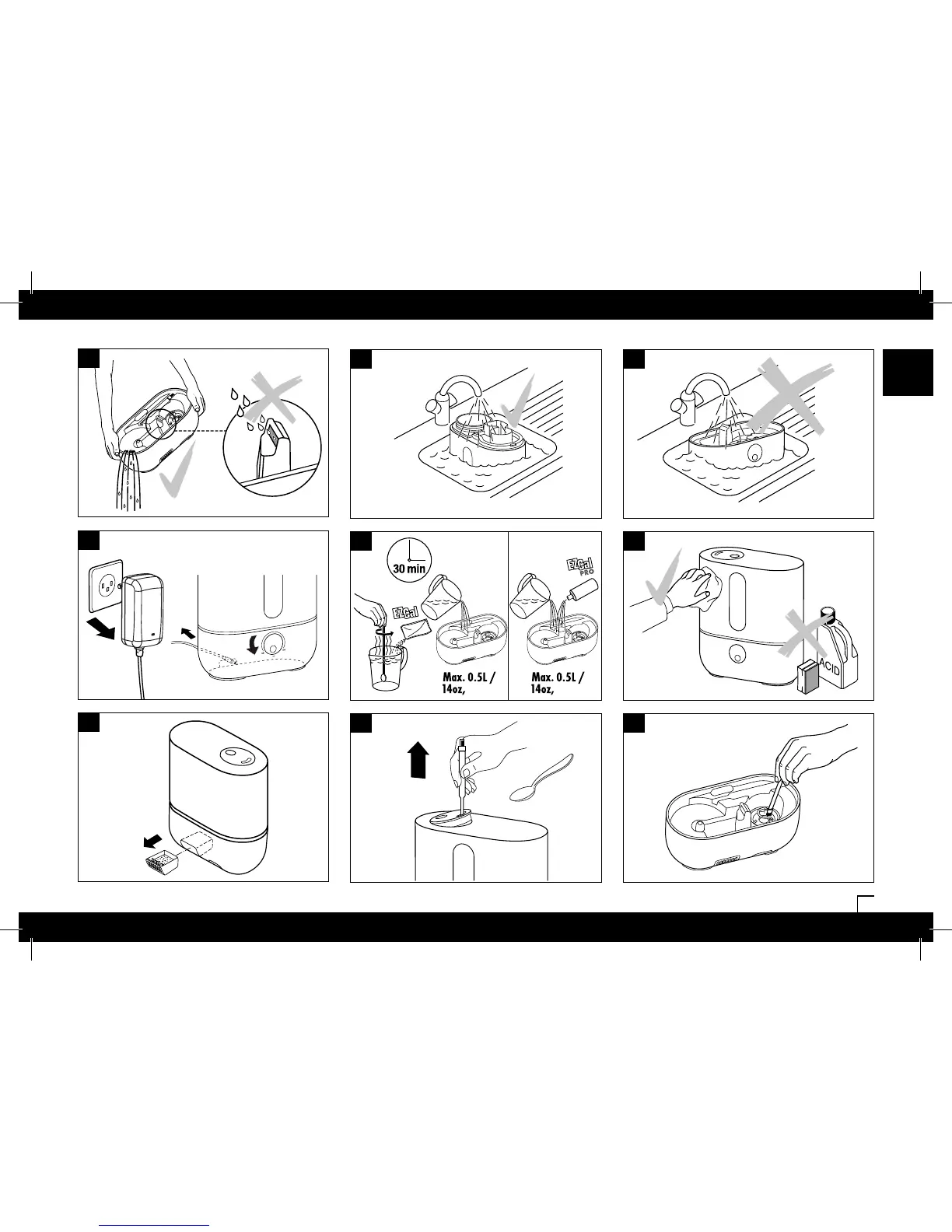 30 min

EZCal

Max. 0.5L / 14oz,

EZCal PRO

Max. 0.5L / 14oz,

ACID