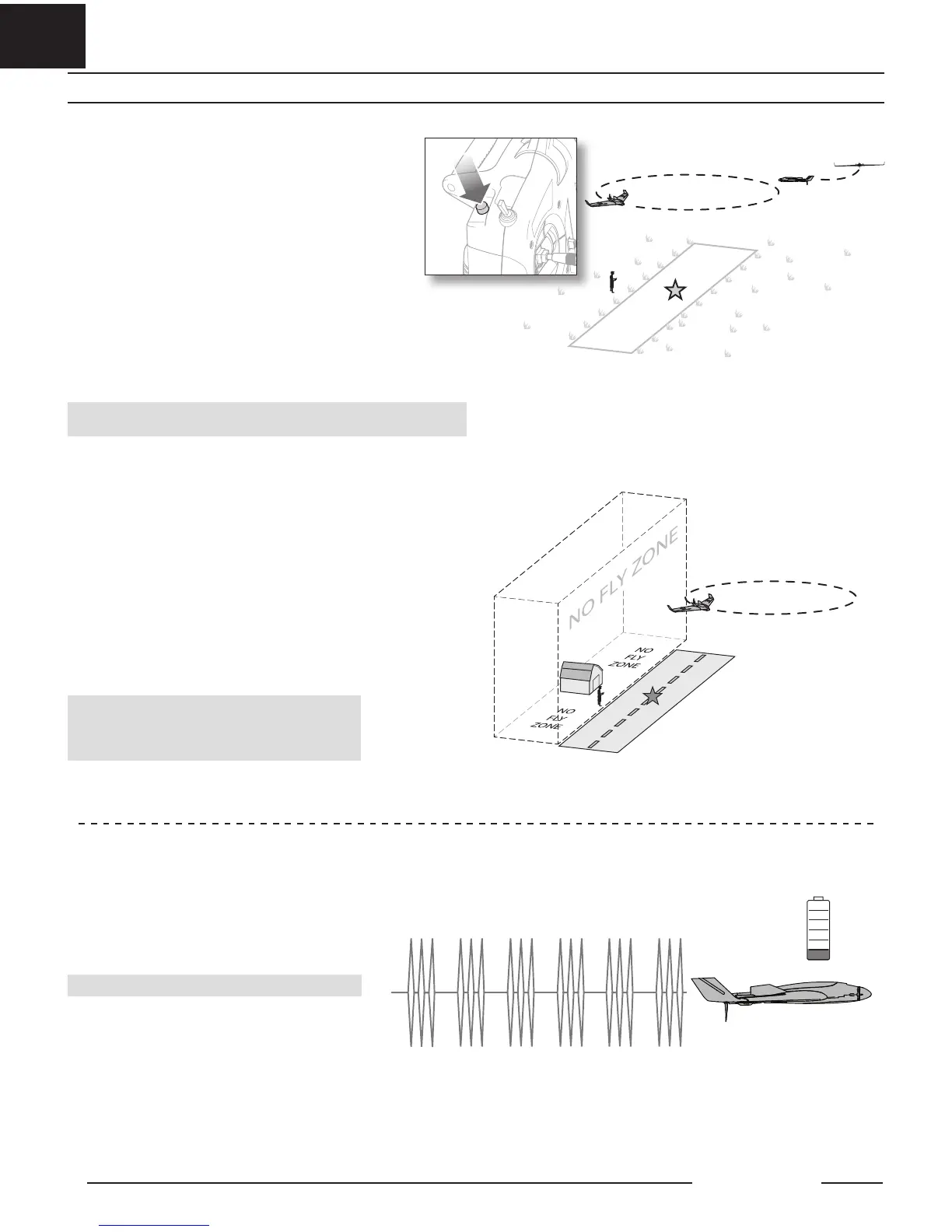 NO FLY ZONE

NO FLY ZONE

NO FLY ZONE