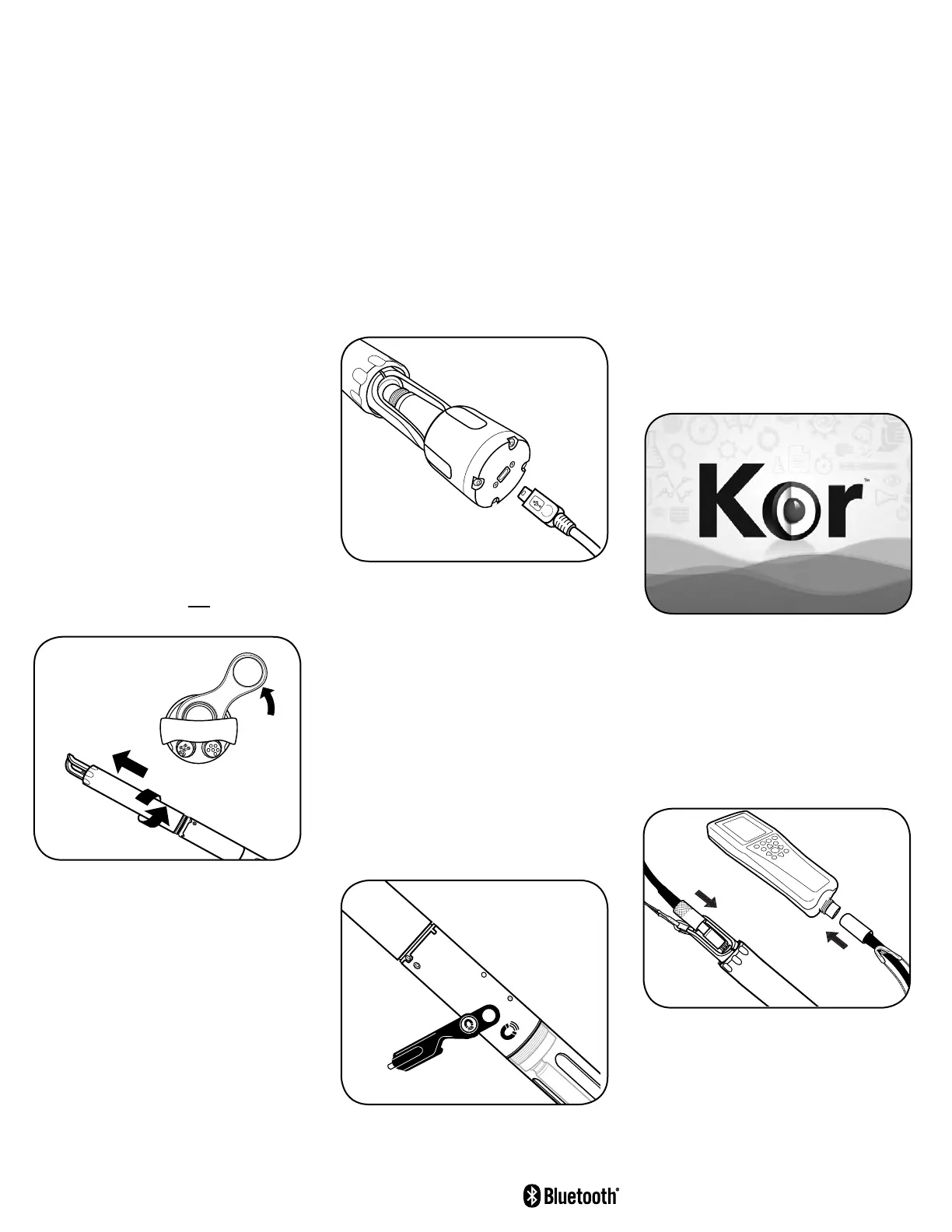 Kor™

Bluetooth®