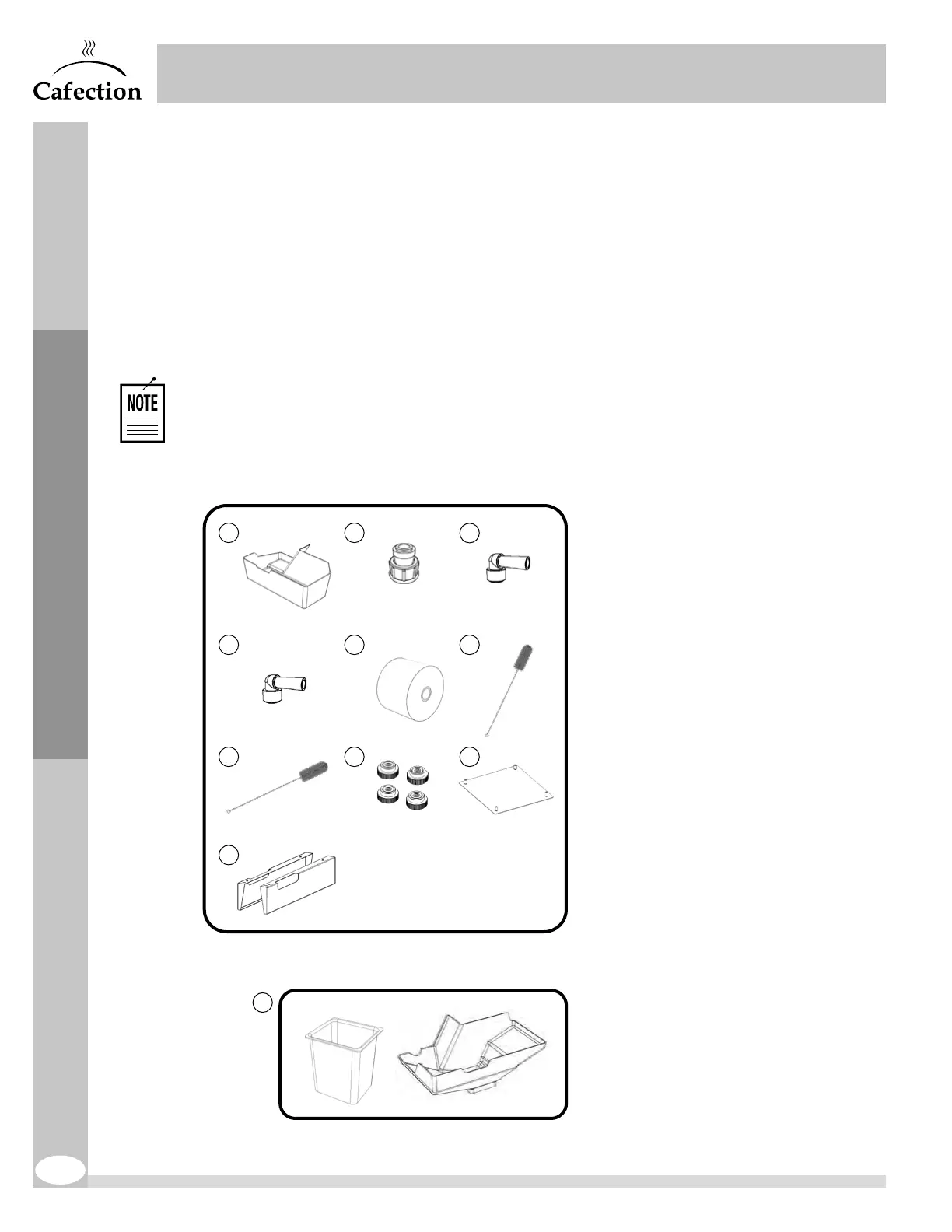 Cafection

NOTE