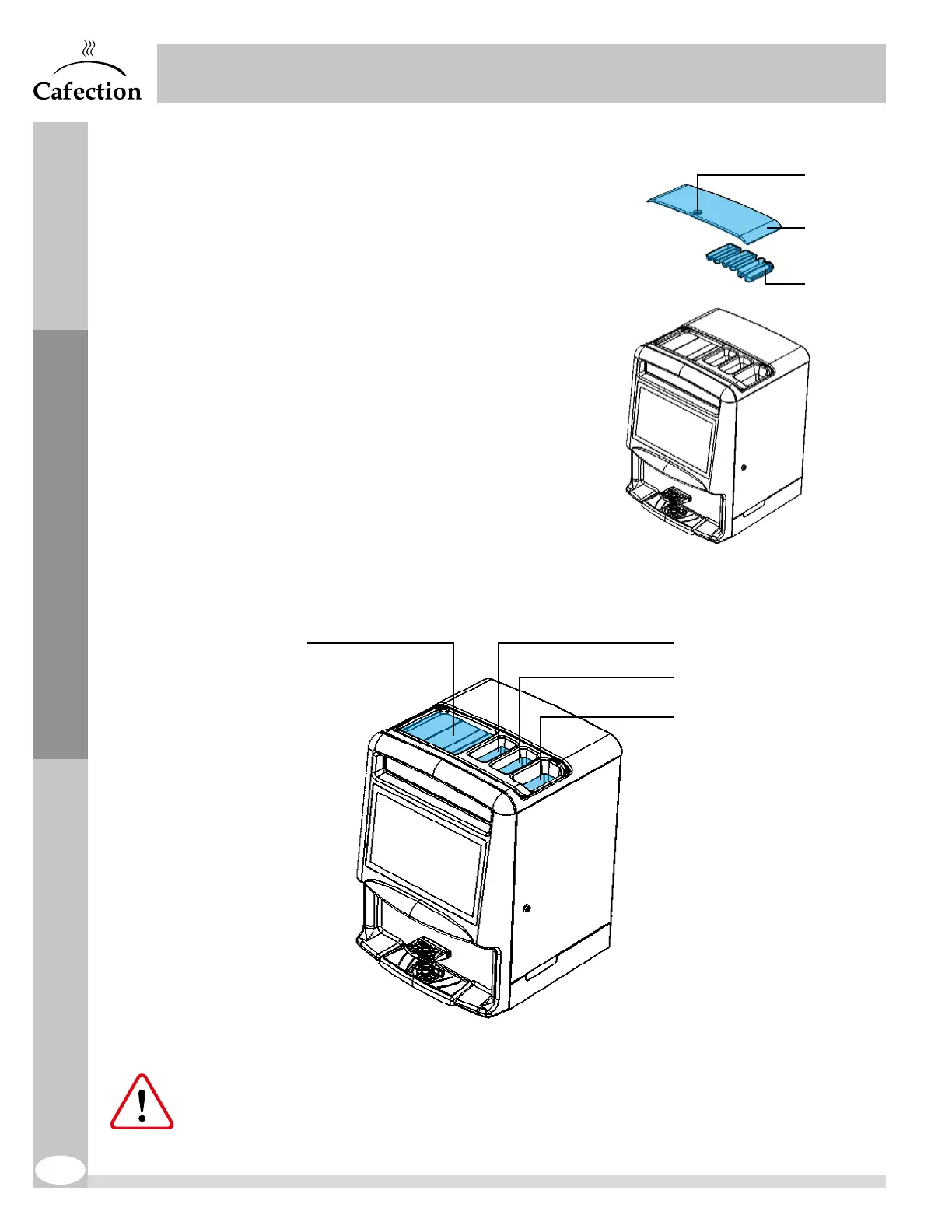 Cafection