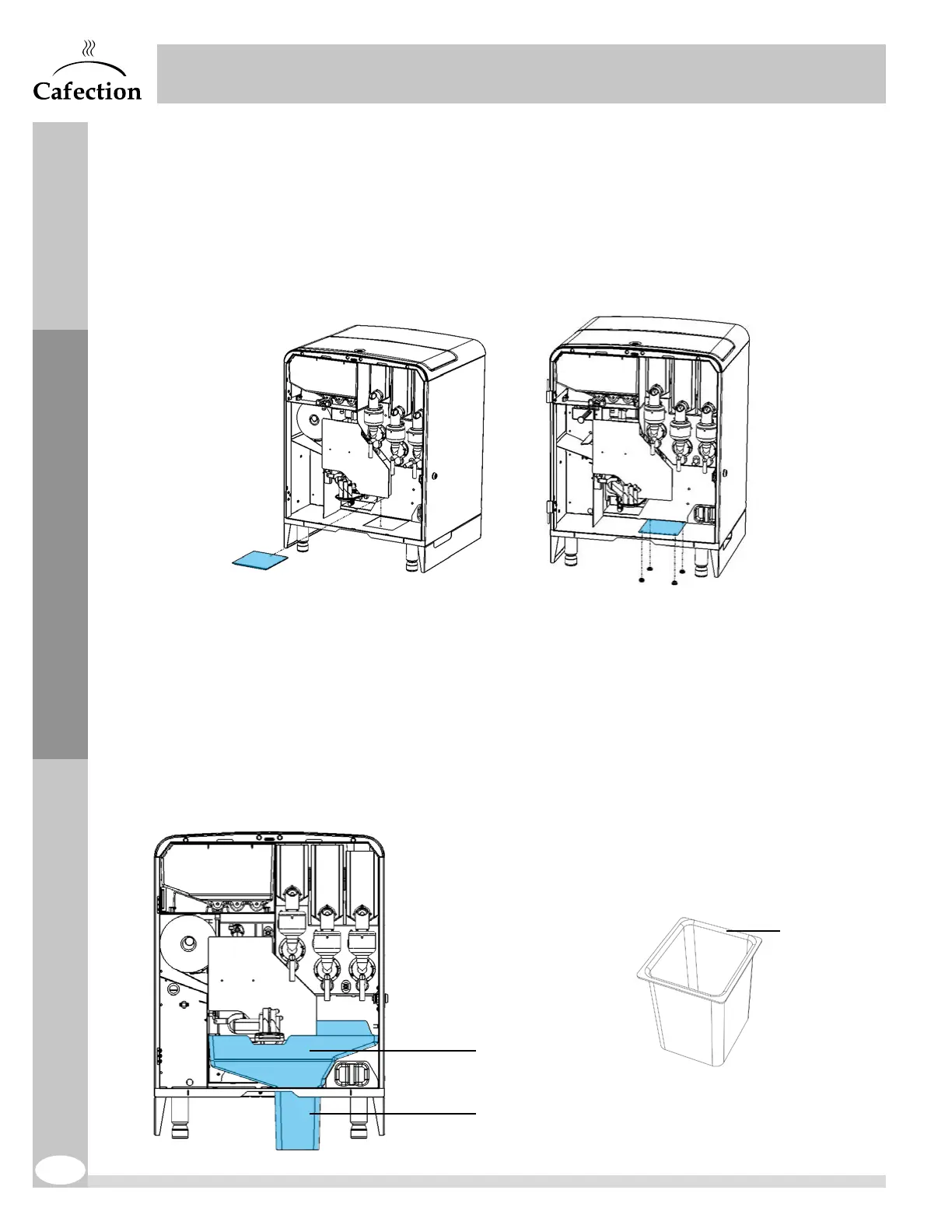 Cafection