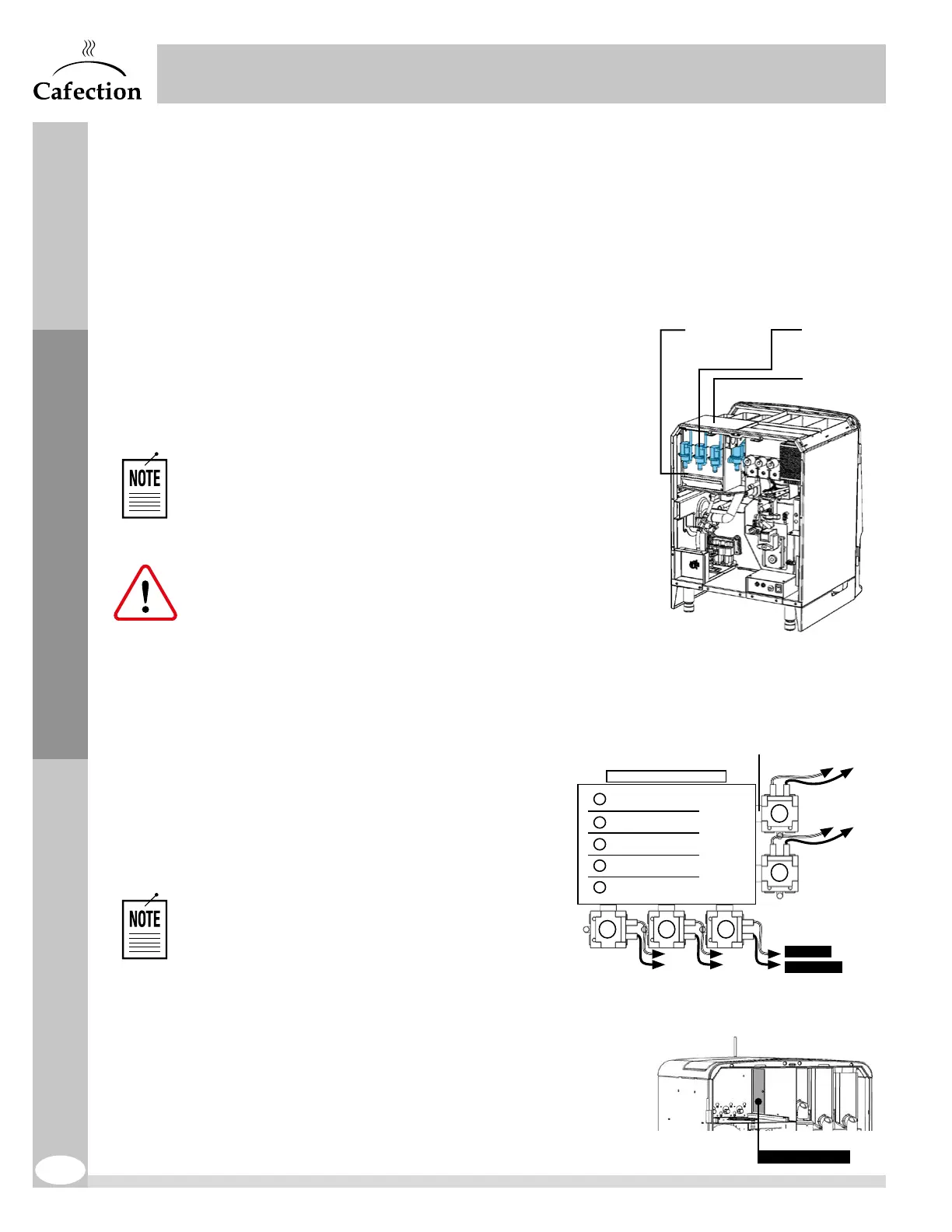 Cafection

NOTE

NOTE