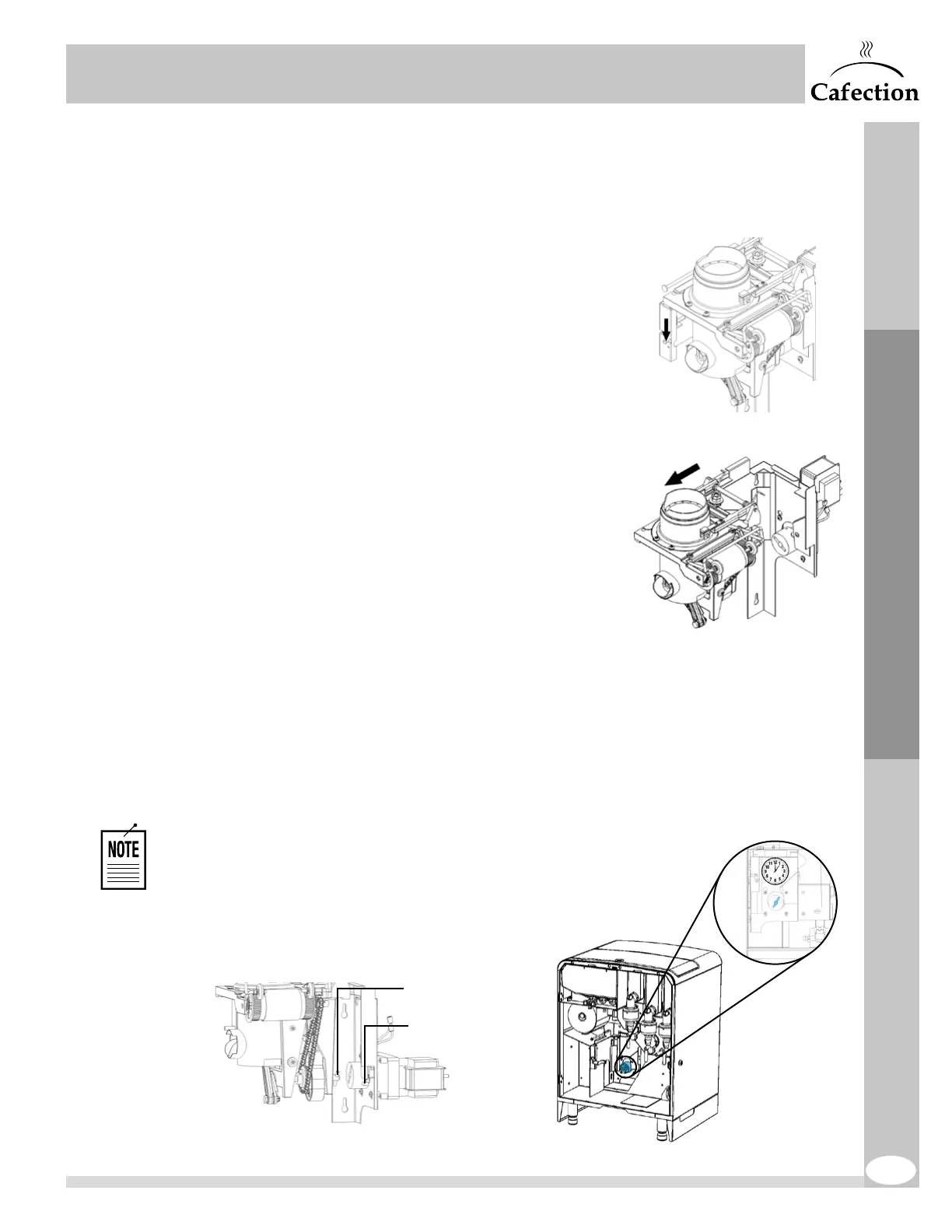 Cafection

NOTE