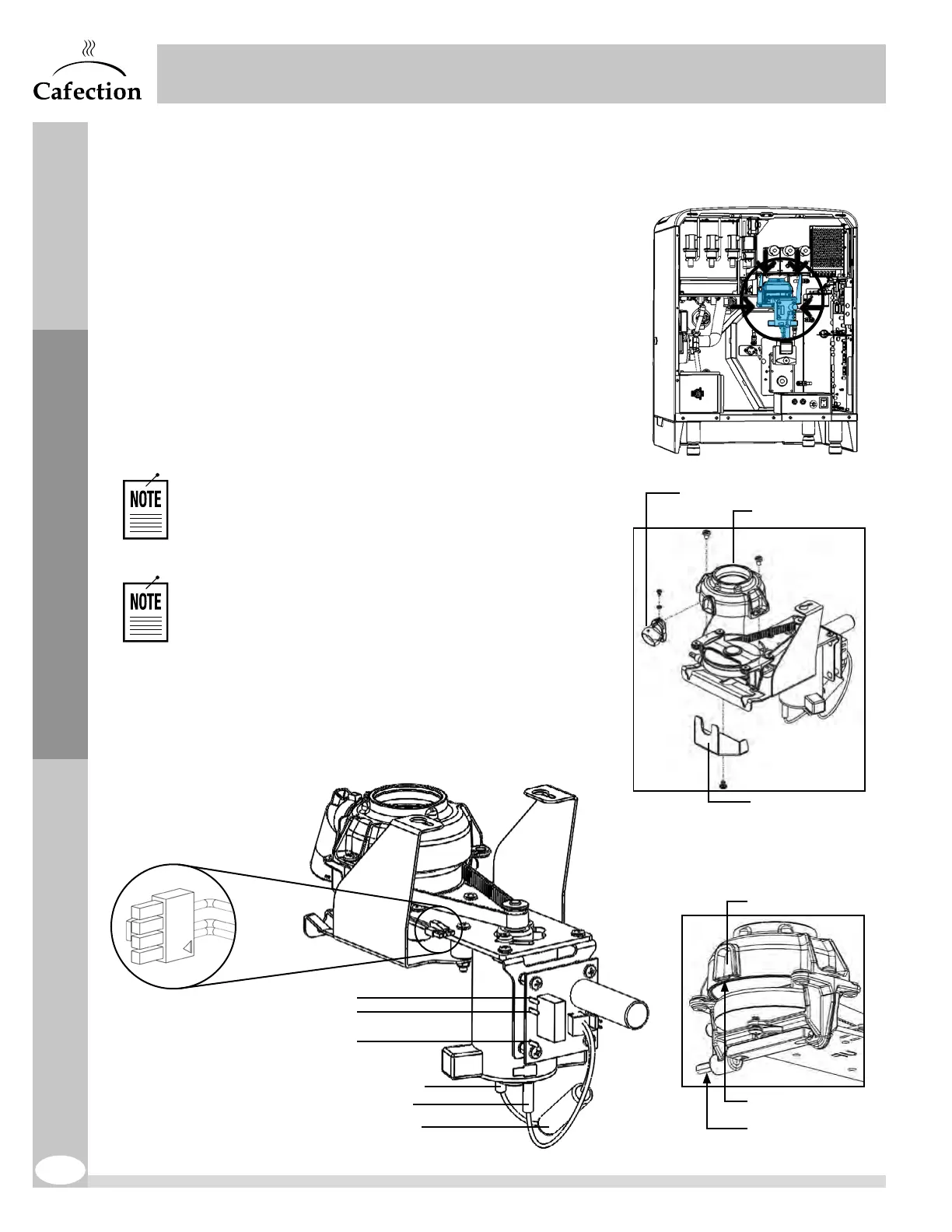 Cafection

NOTE

NOTE