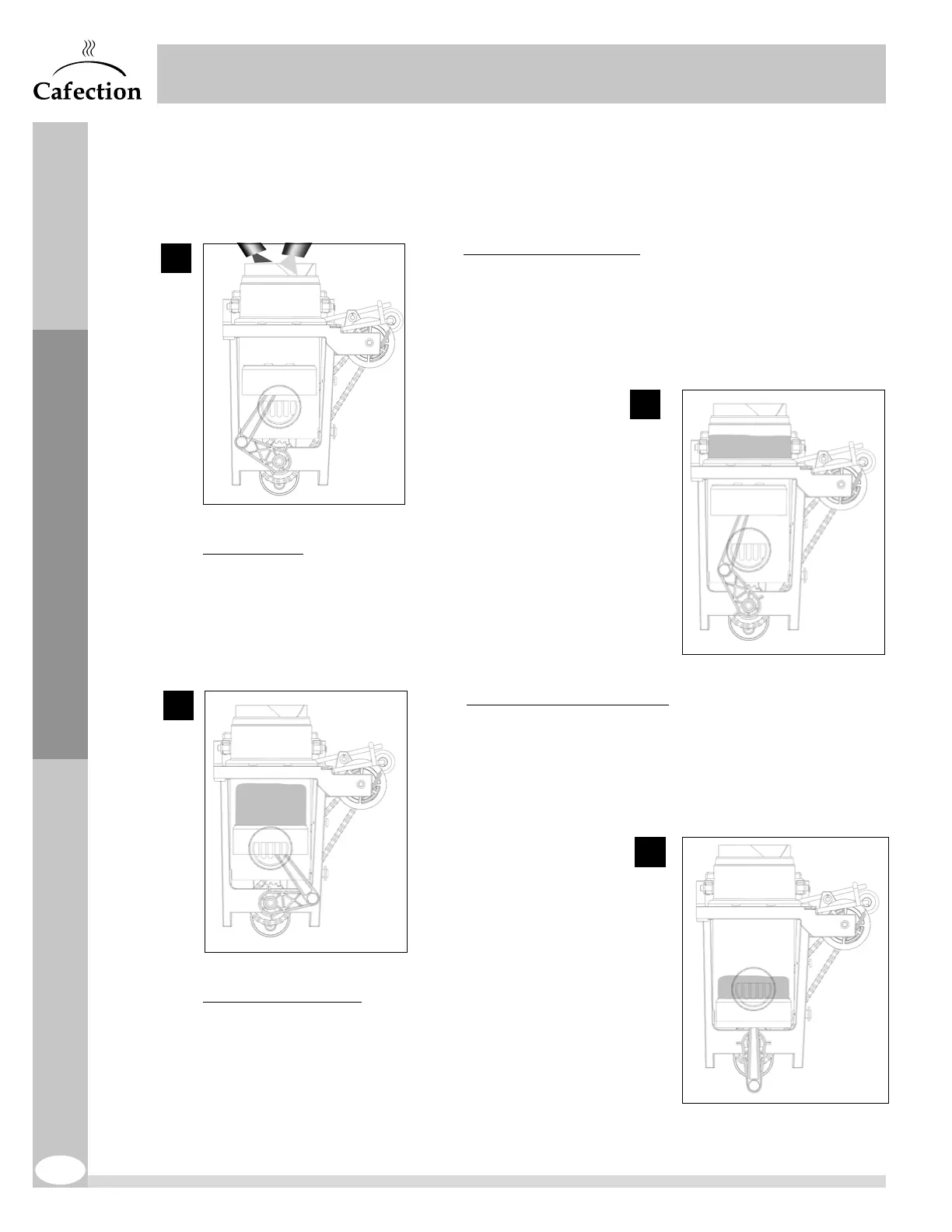 Cafection