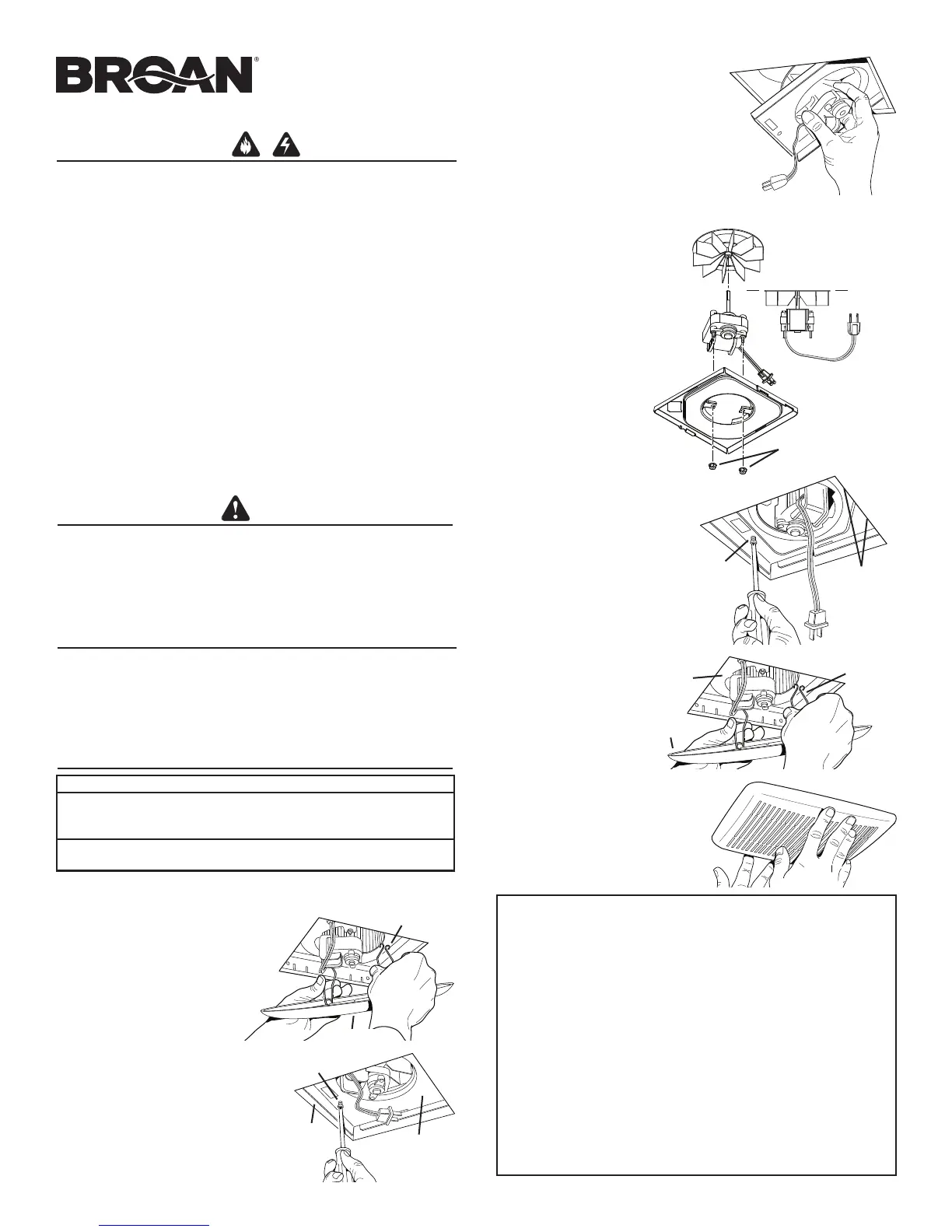 BROAN®