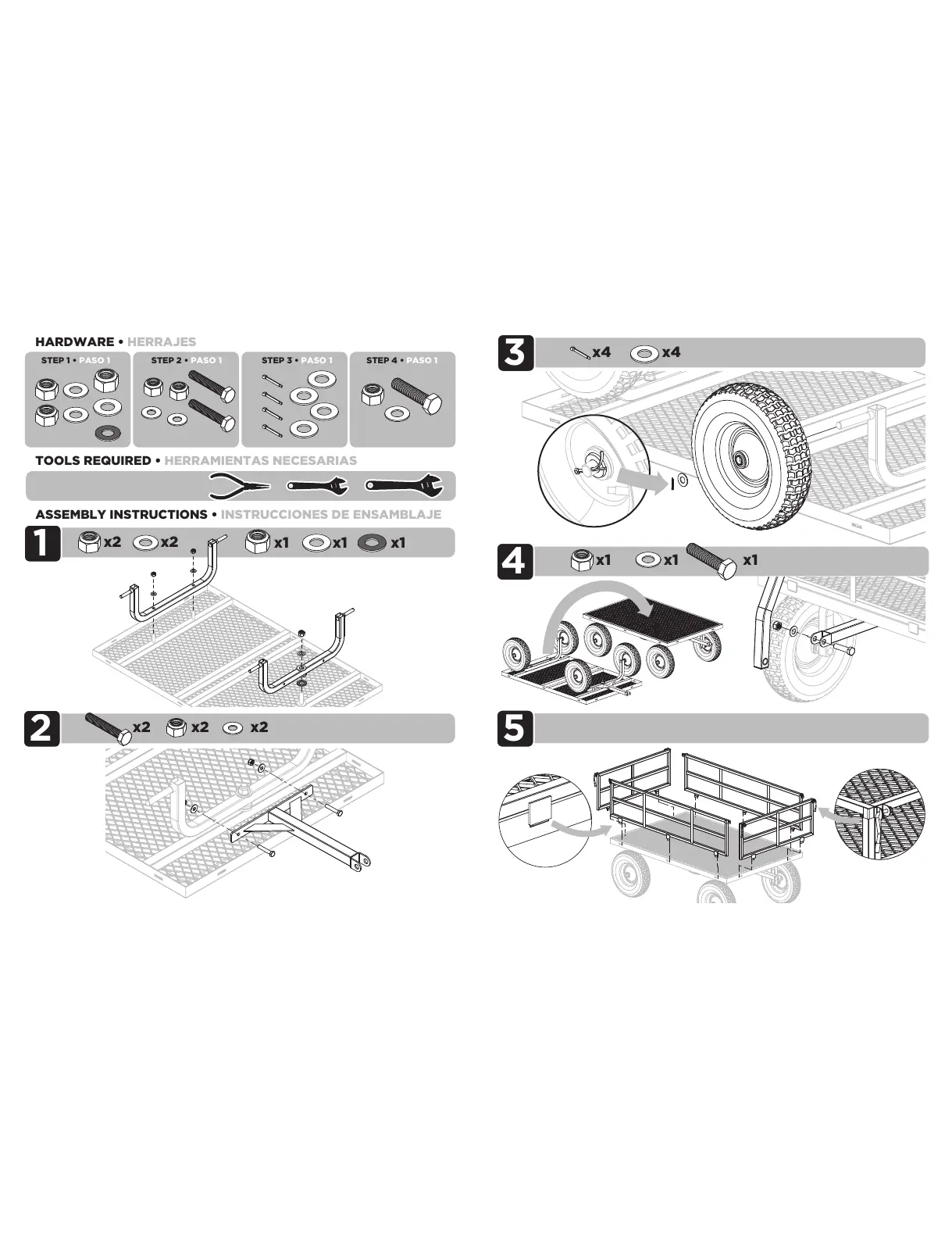 HARDWARE • HERRAJES

STEP 1 • PASO 1

STEP 2 • PASO 1

STEP 3 • PASO 1

STEP 4 • PASO 1

TOOLS REQUIRED • HERRAMIENTAS NECESARIAS

ASSEMBLY INSTRUCTIONS • INSTRUCCIONES DE ENSAMBLAJE

1 x2 x2 x1 x1 x1

2 x2 x2 x2

3 x4 x4

4 x1 x1 x1

5