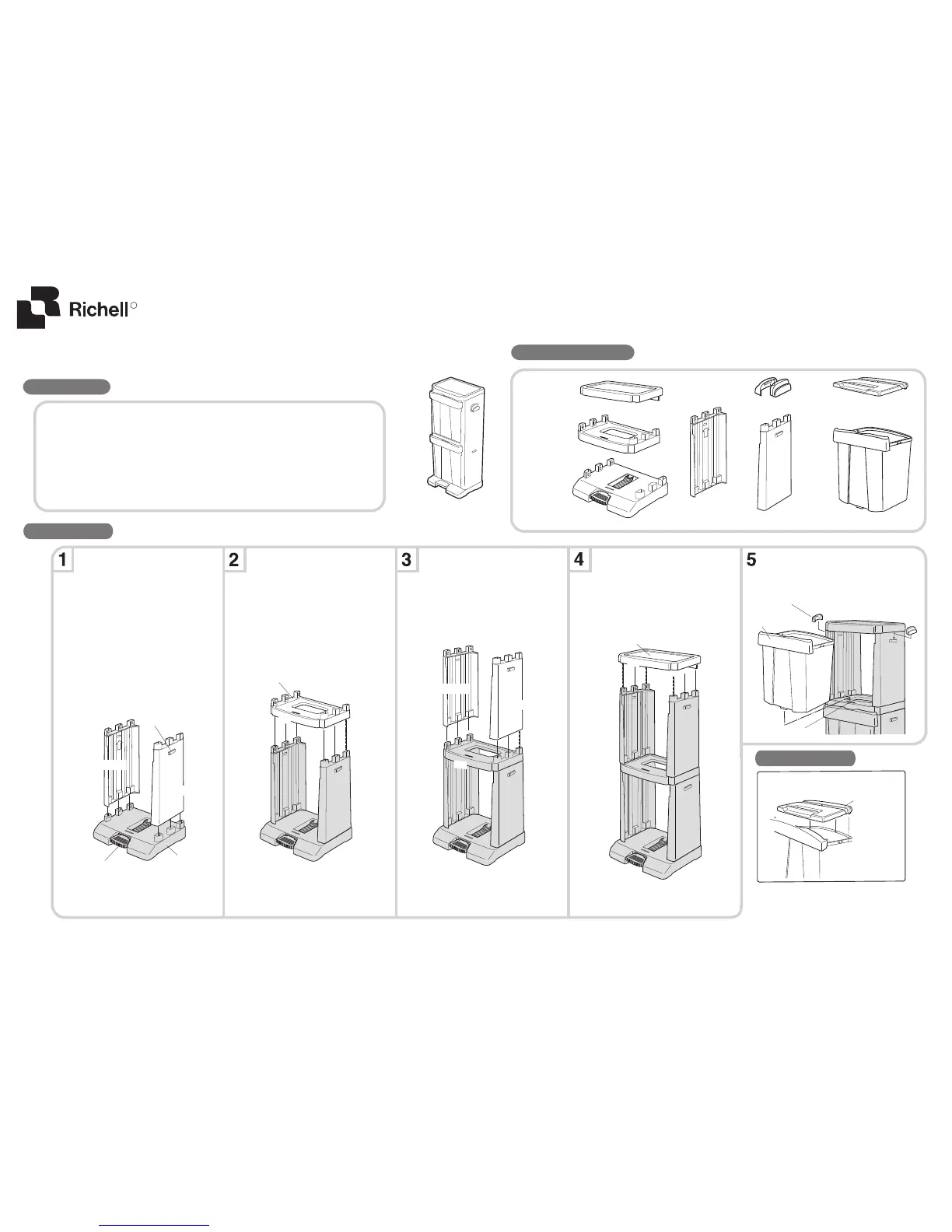 Richell

1

2

3

4

5