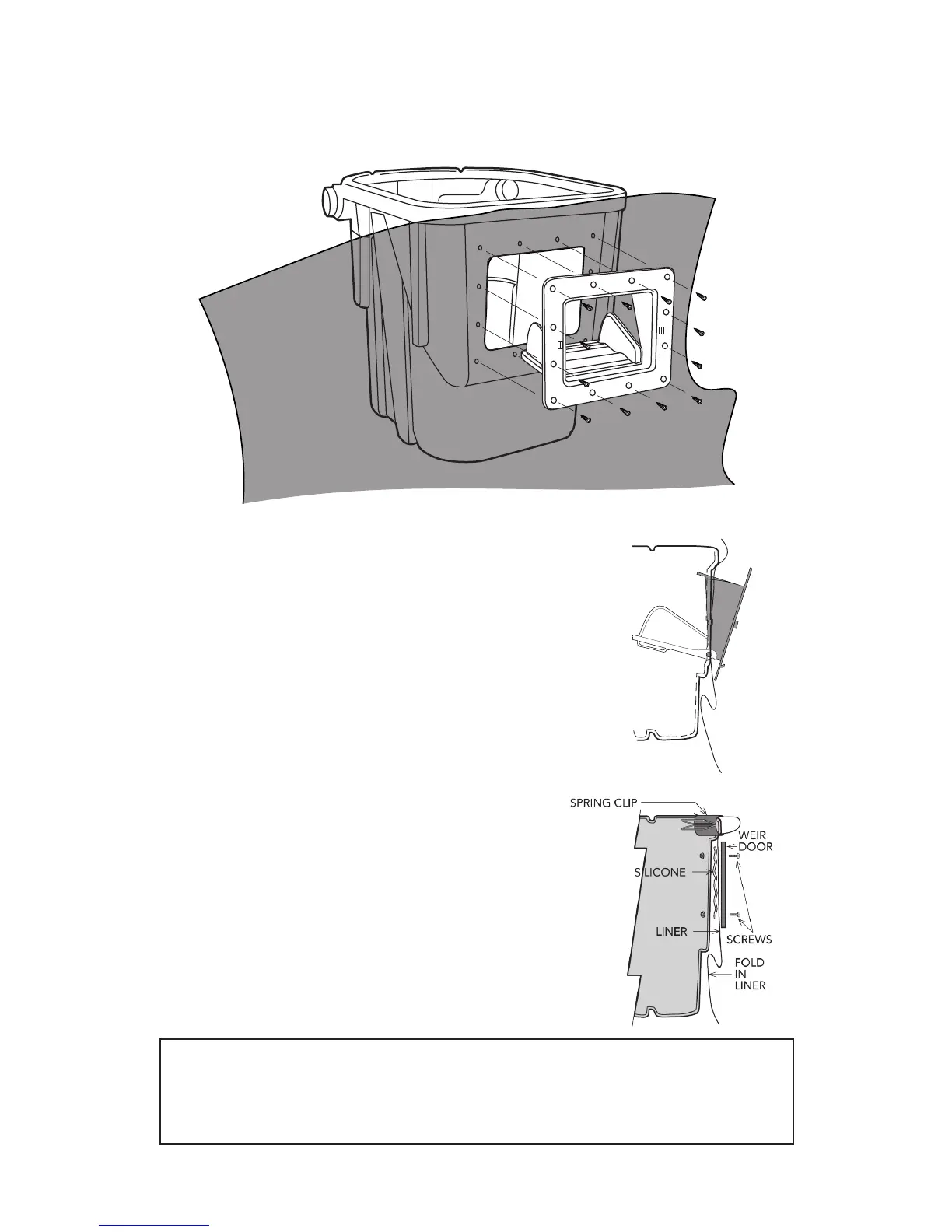 SPRING CLIP

WEIR DOOR

SILICONE

LINER

SCREWS

FOLD IN LINER