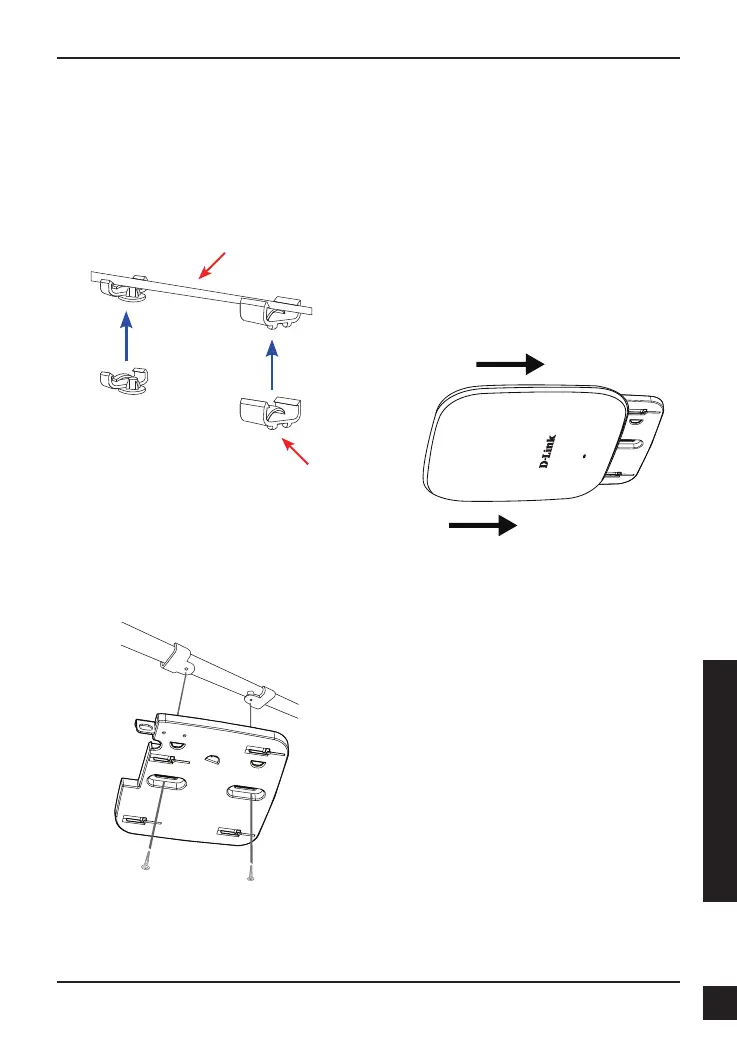 D-Link