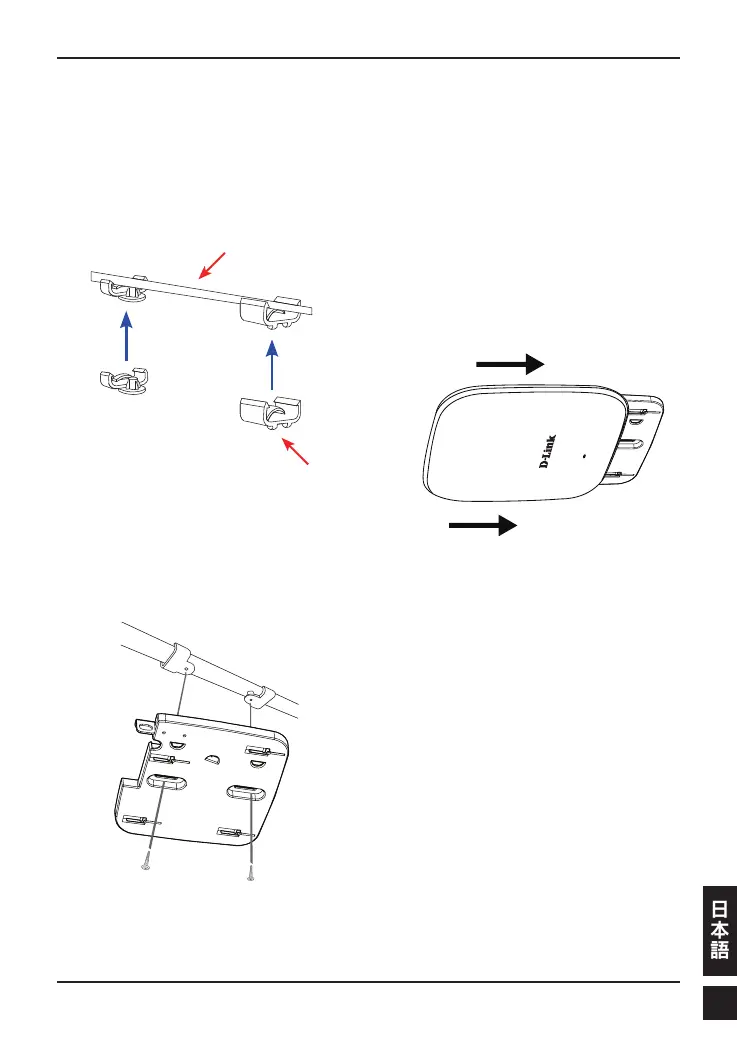 D-Link

日本語