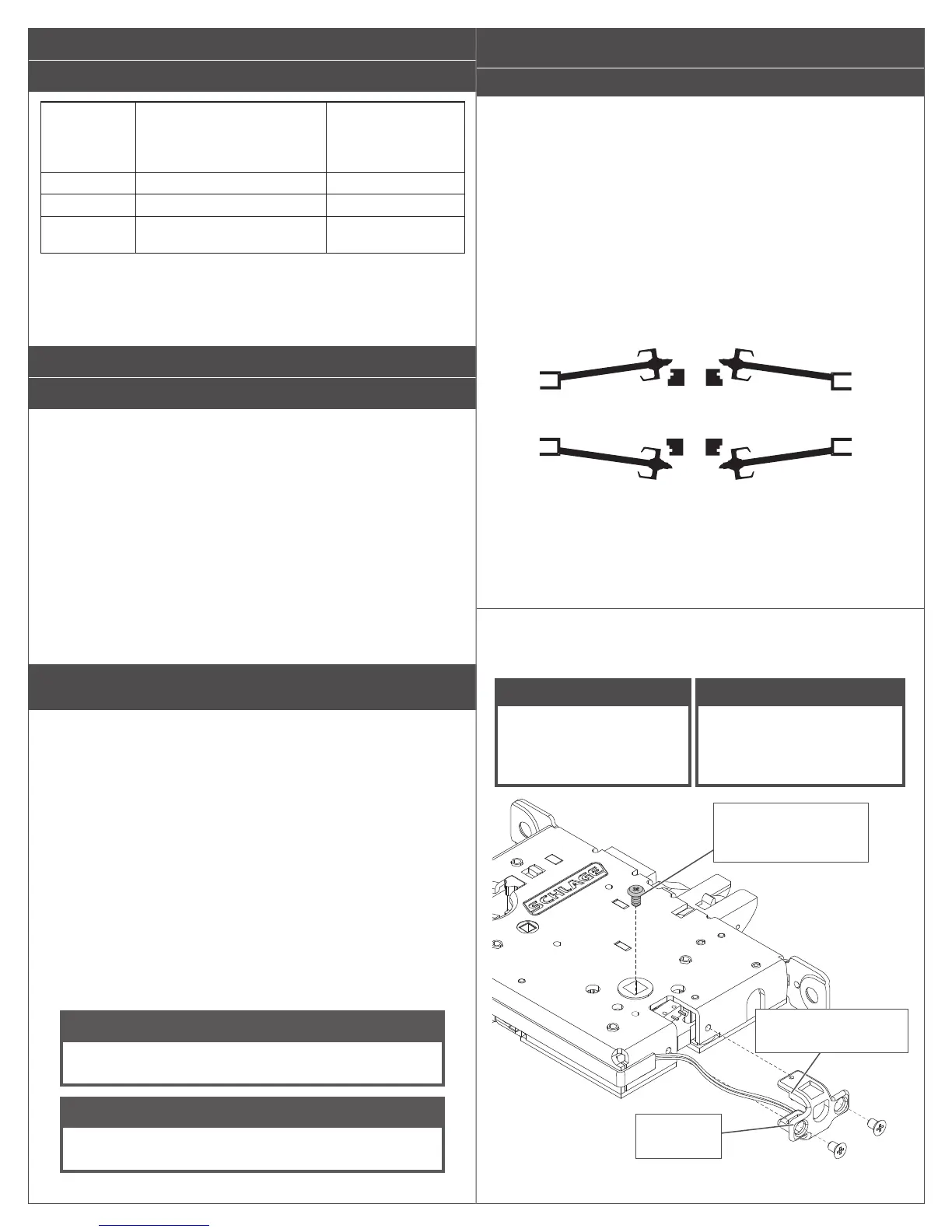 SCHLAGE