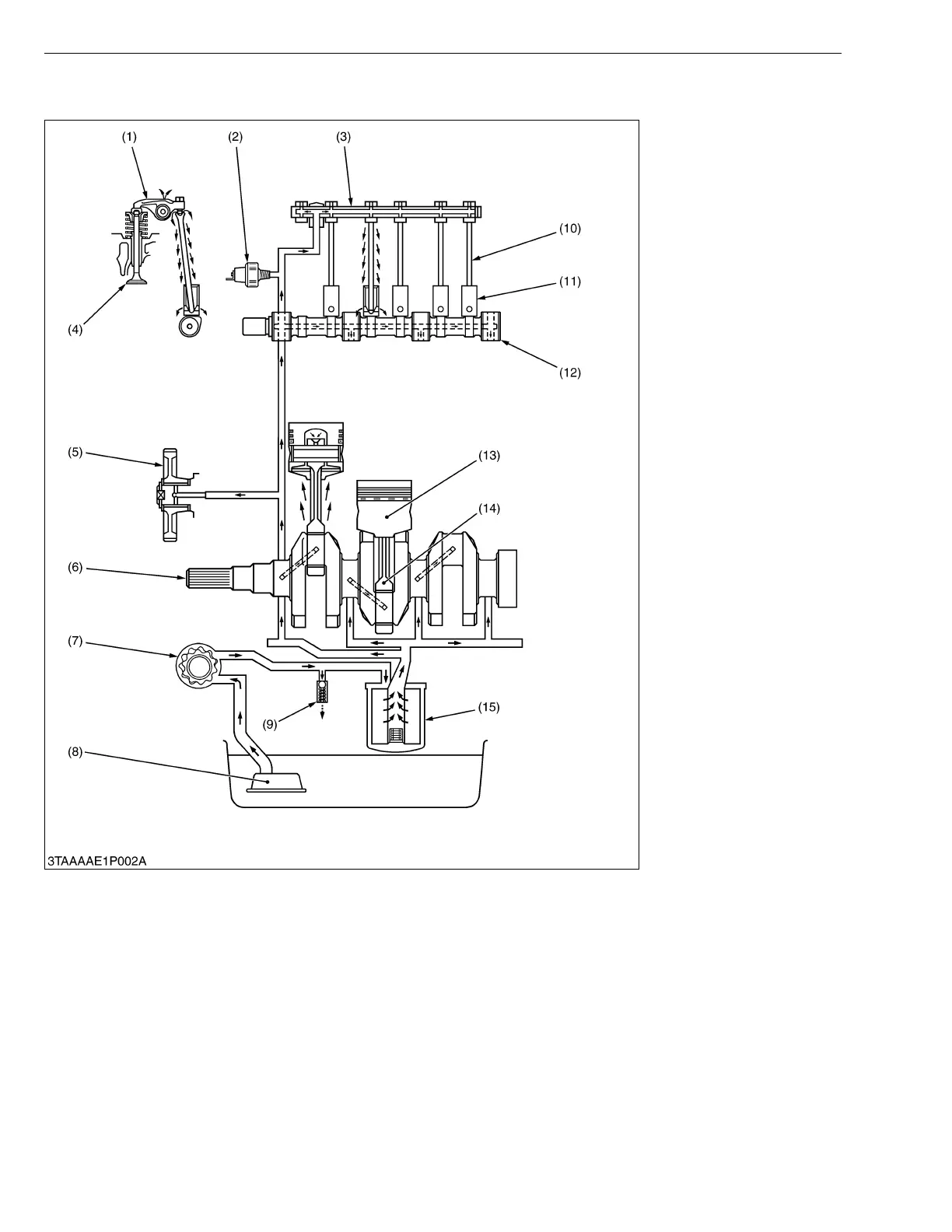 (1)
(2)
(3)
(10)
(11)
(4)
(12)
(5)
(13)
(14)
(6)
(7)
(9)
(15)
(8)
3TAAAAE1P002A