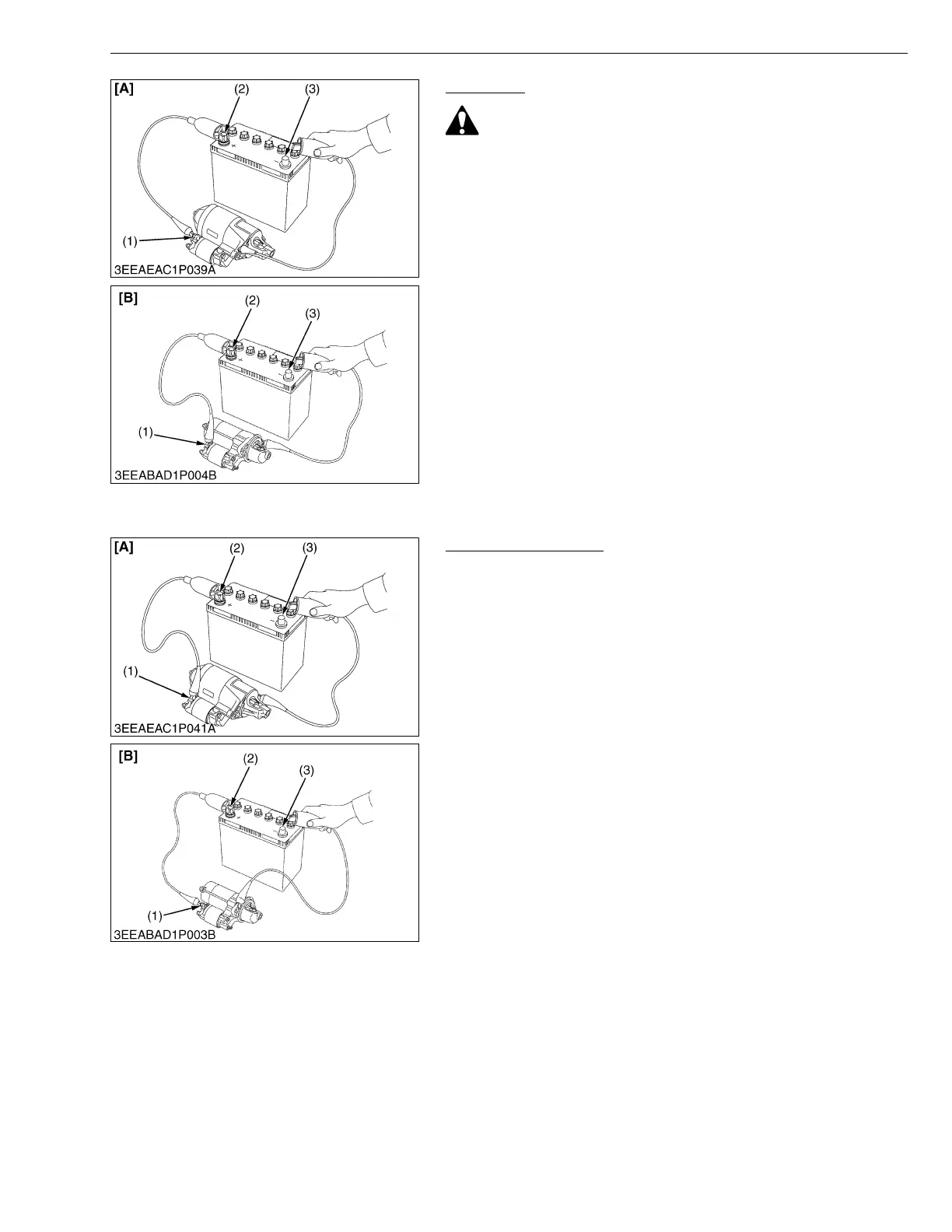 [A]
(2)
(3)
(1)
3EEAEAC1P039A

[B]
(2)
(3)
(1)
3EEABAD1P004B

[A]
(2)
(3)
(1)
3EEAEAC1P041A

[B]
(2)
(3)
(1)
3EEABAD1P003B