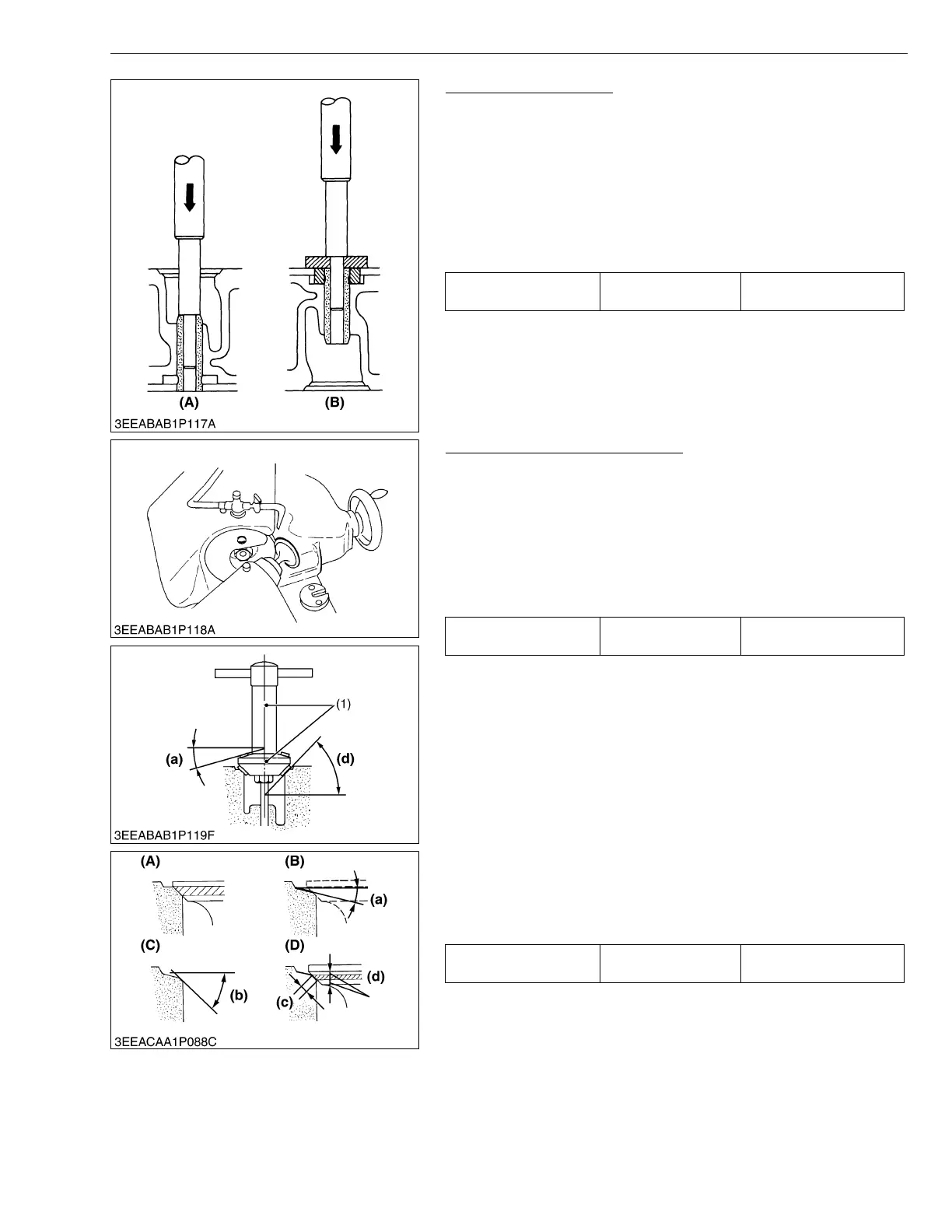 (A)

(B)

3EEABAB1P117A

3EEABAB1P118A

(1)

(a)

(d)

3EEABAB1P119F

(A)

(B)

(a)

(C)

(D)

(b)

(c)

(d)

3EEACAA1P088C