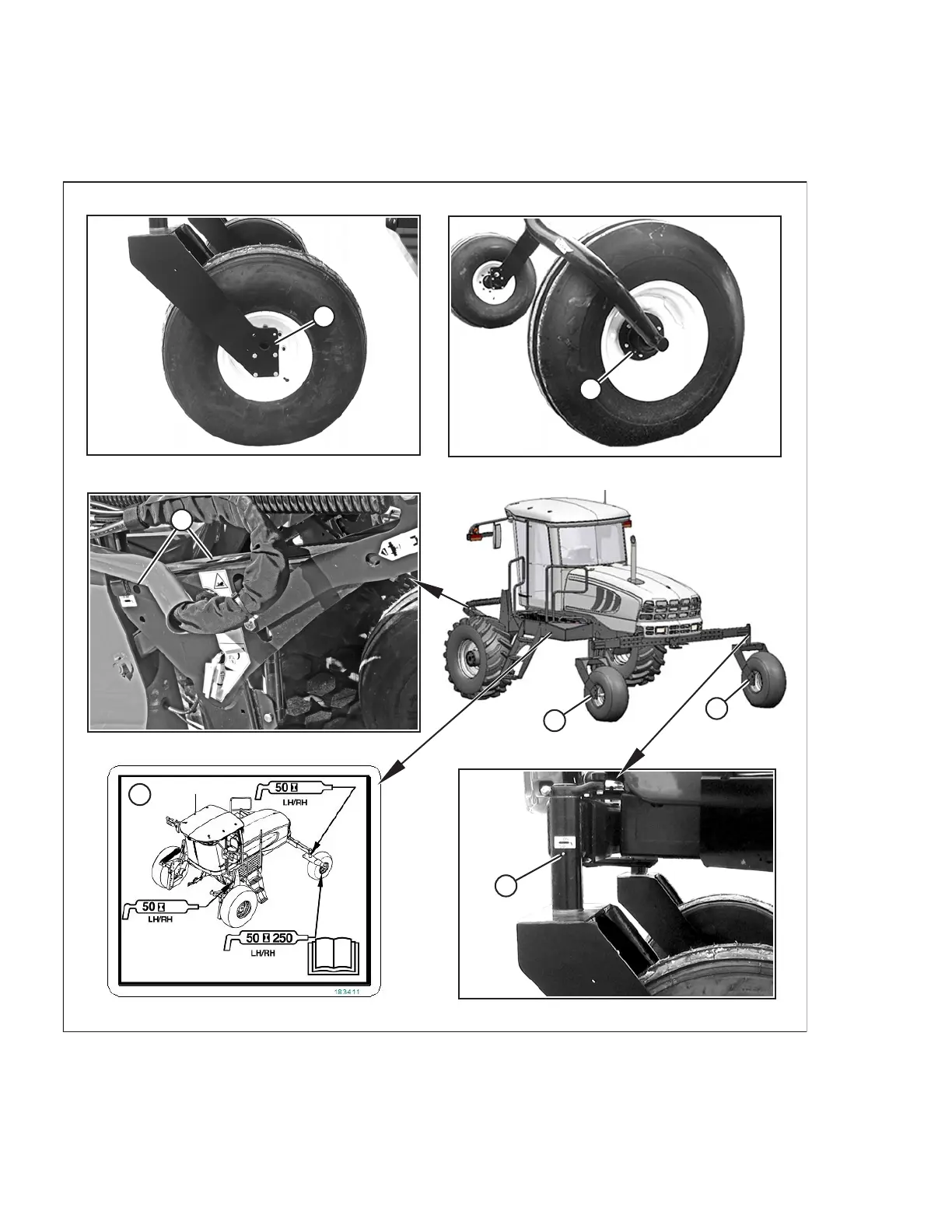 50 
LH/RH

50 
LH/RH

50  250
LH/RH

183411