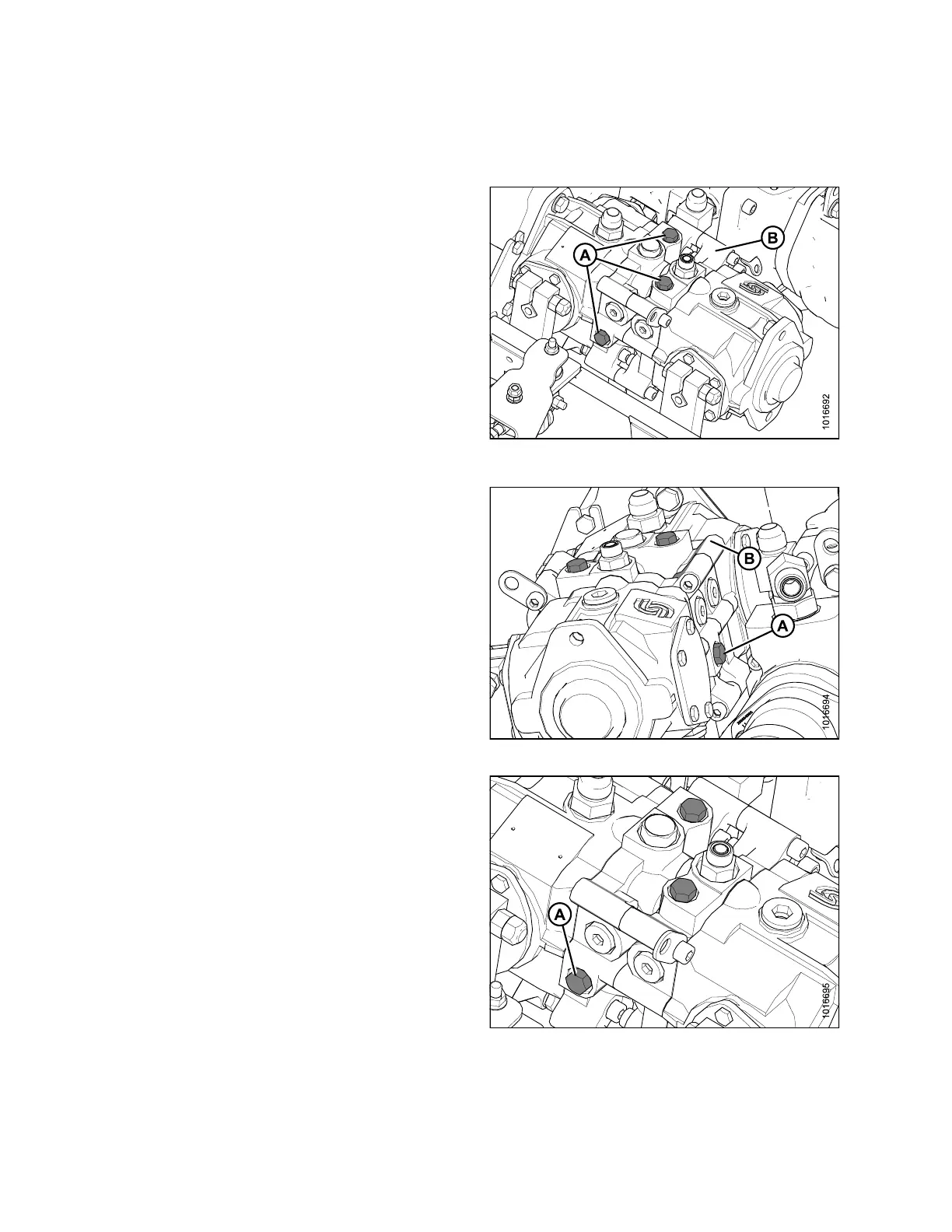 A
B
1016692

B
A
1016694

A
1016695