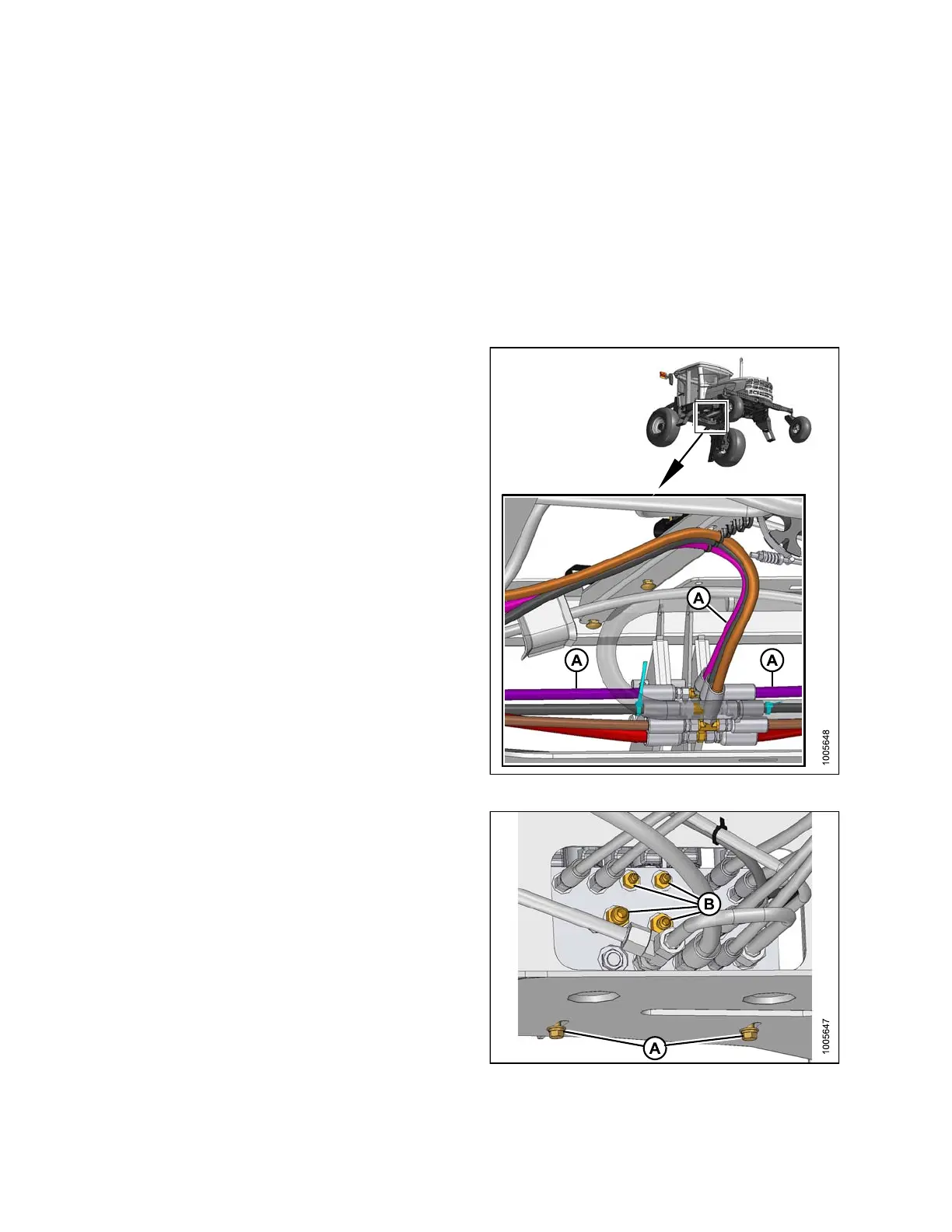 A

A

A

1005648

B

A

1005647