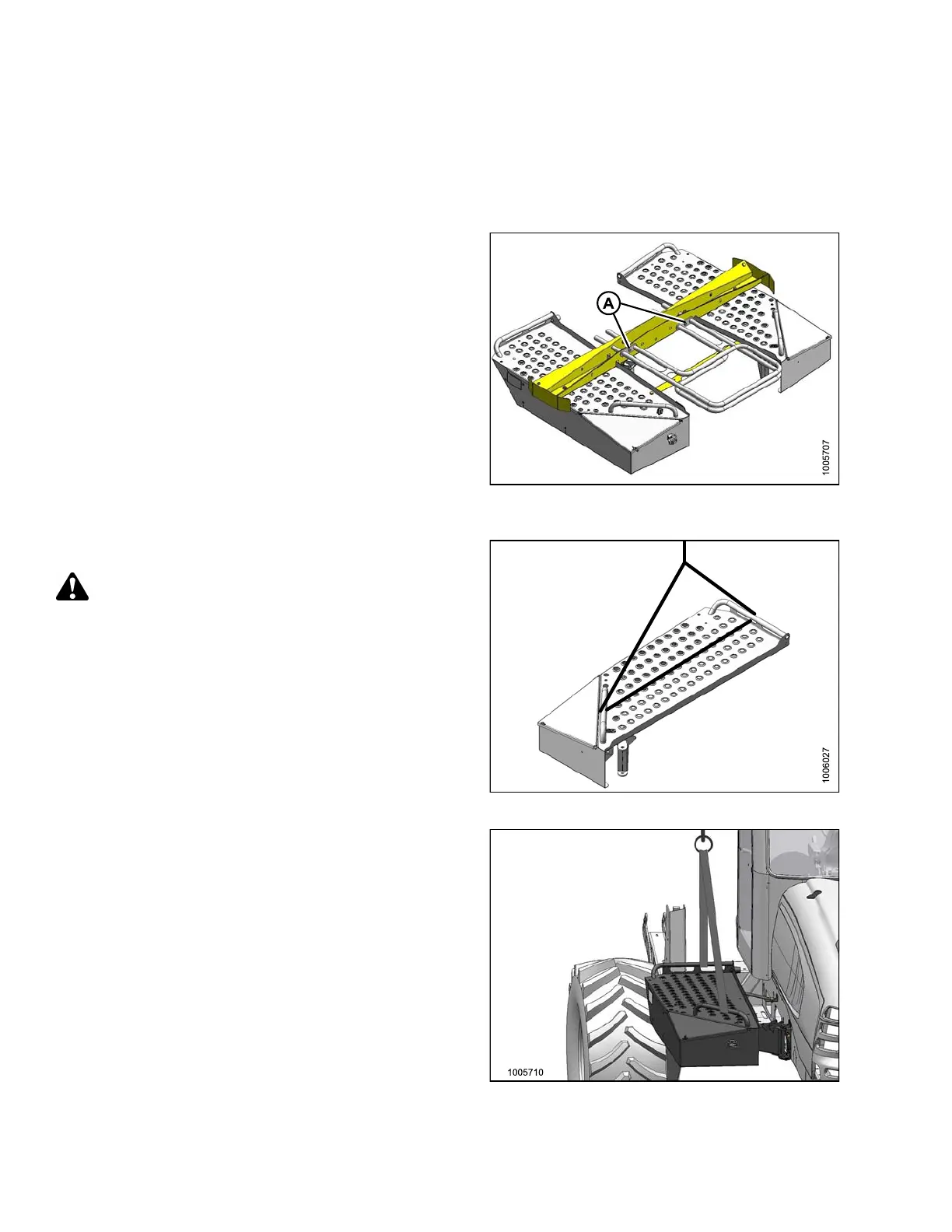 A

1005707

1006027

1005710