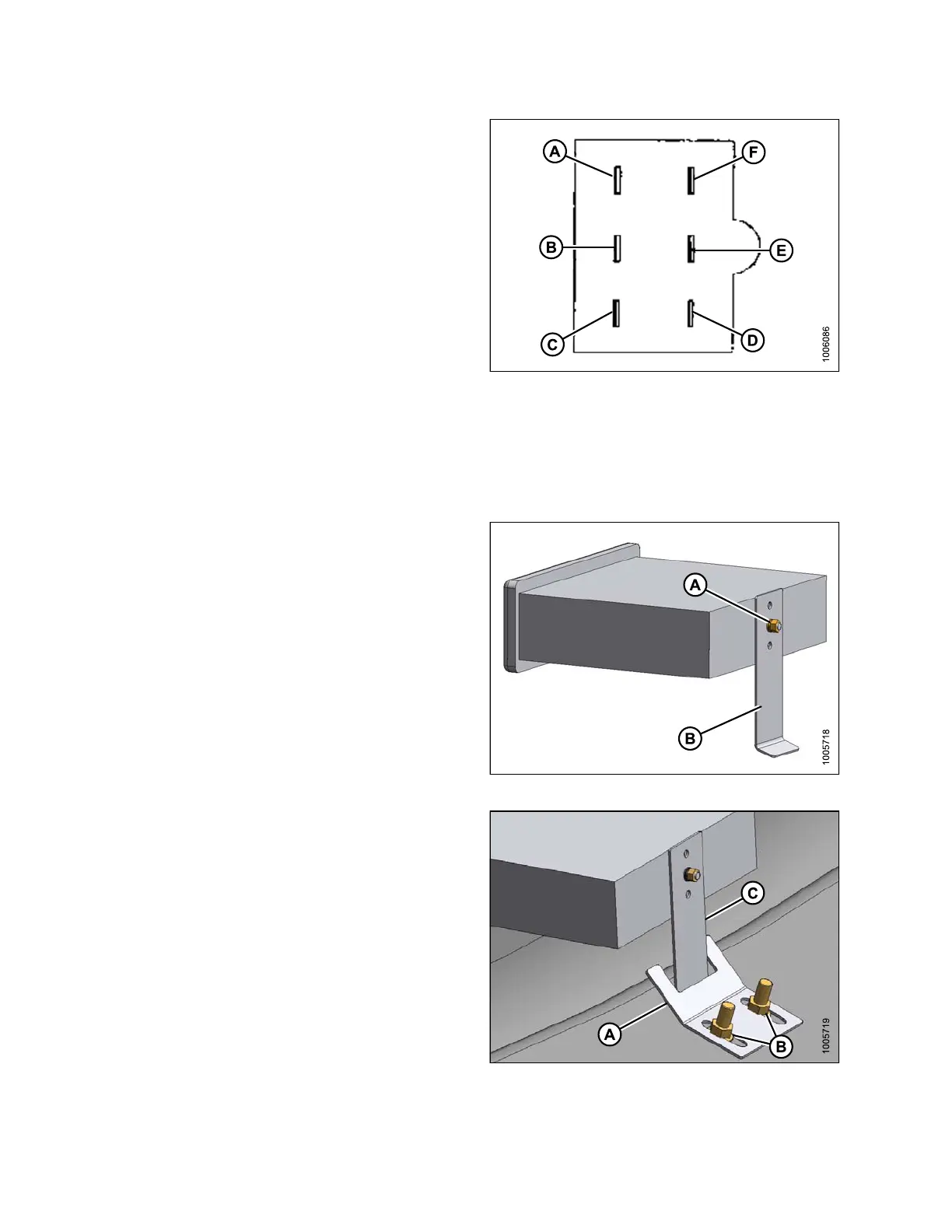 A
F
B
E
C
D
1006086

A
B
1005718

C
A
B
1005719