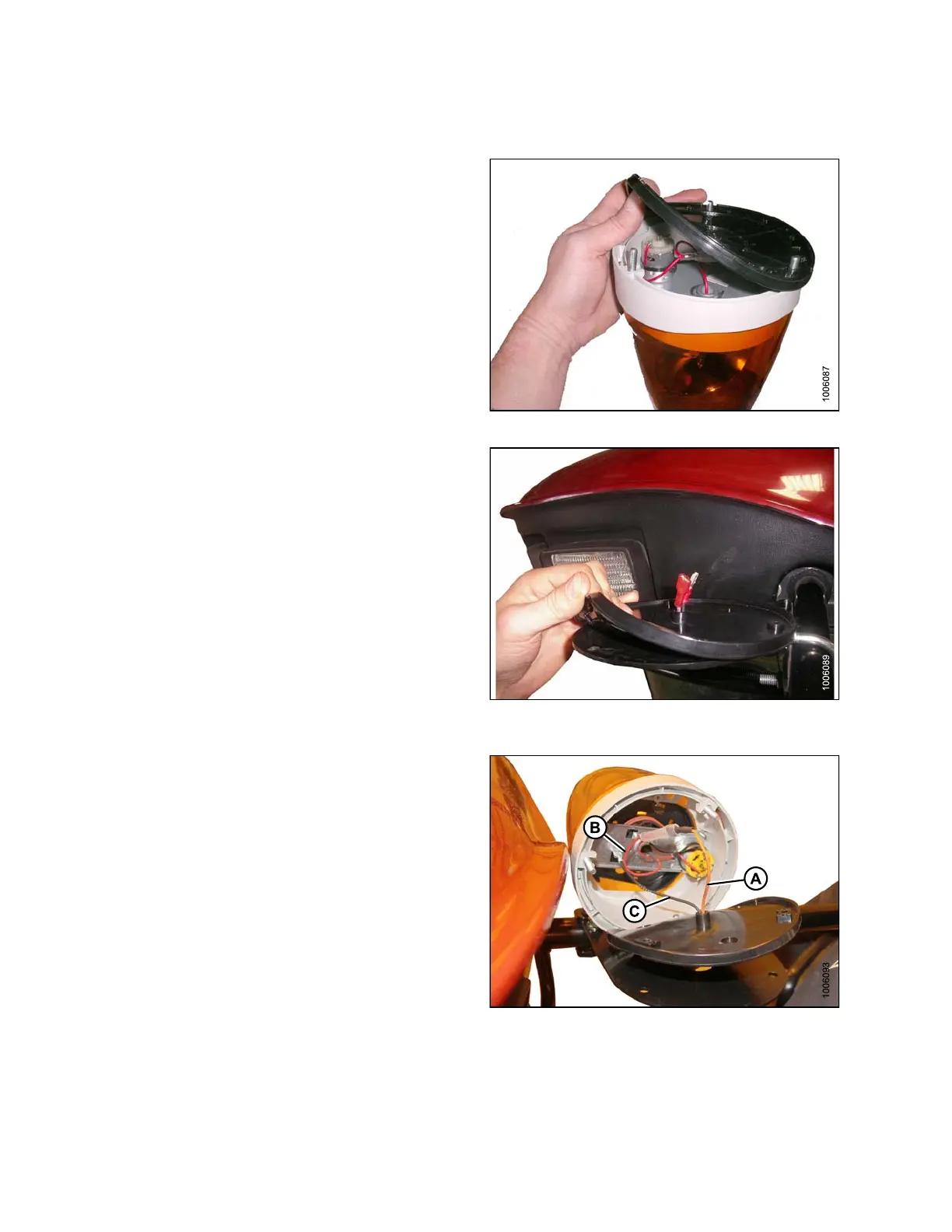 1006087

1006089

B

A

C

1006093