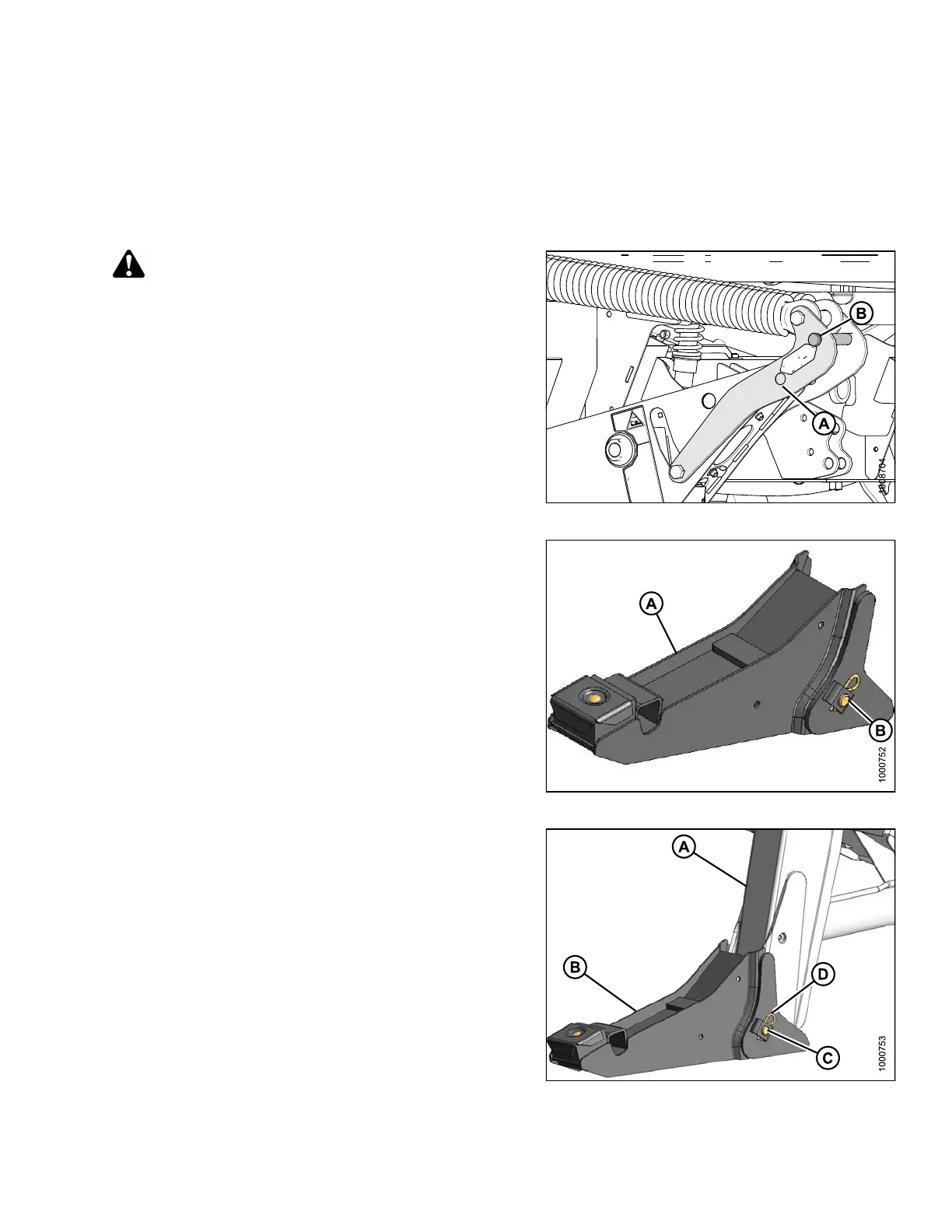 B

A

1008704

A

B

1000752

A

B

D

C

1000753