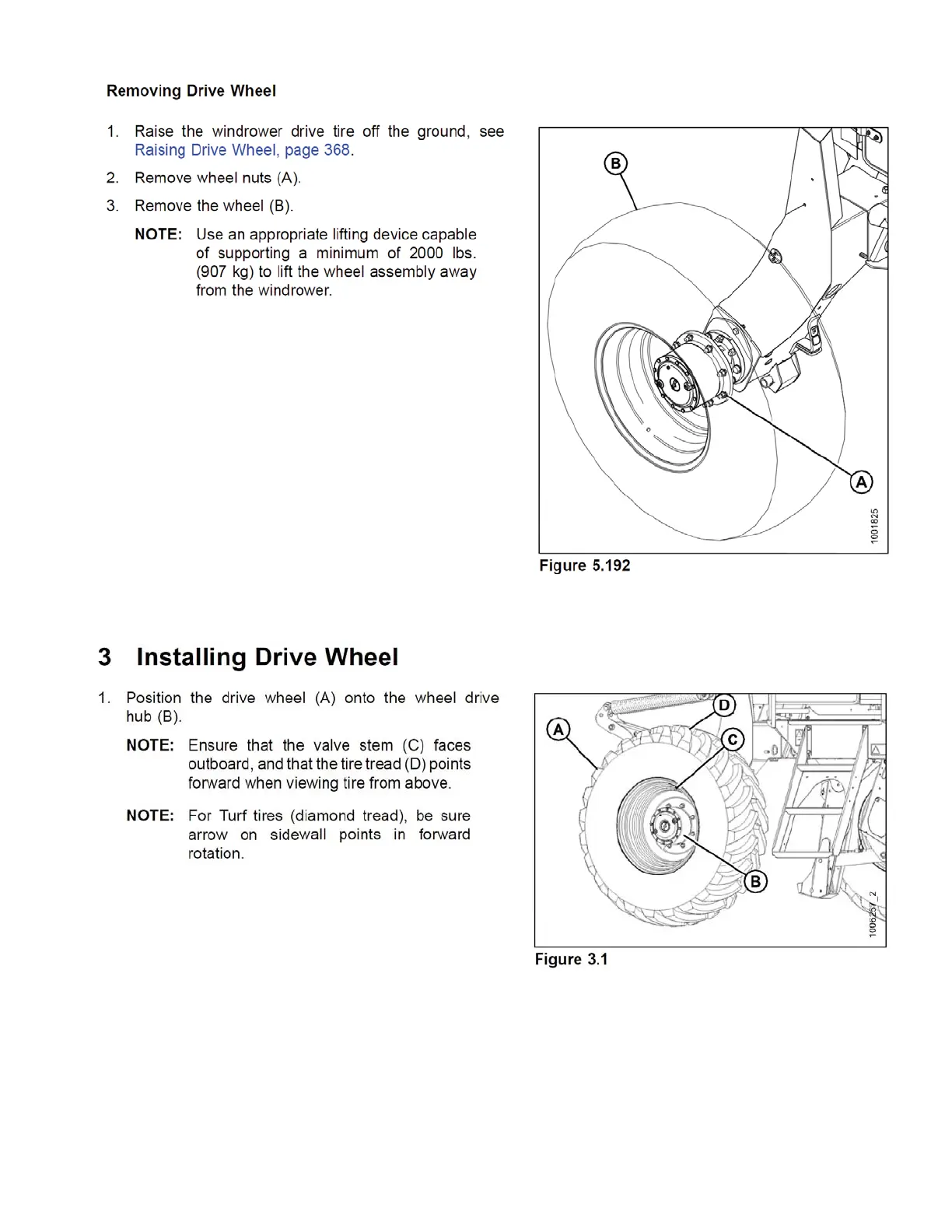 Removing Drive Wheel

1. Raise the windrower drive tire off the ground, see Raising Drive Wheel, page 368.

2. Remove wheel nuts (A).

3. Remove the wheel (B).

NOTE: Use an appropriate lifting device capable of supporting a minimum of 2000 lbs. (907 kg) to lift the wheel assembly away from the windrower.

B

A

1001825

Figure 5.192

3 Installing Drive Wheel

1. Position the drive wheel (A) onto the wheel drive hub (B).

NOTE: Ensure that the valve stem (C) faces outboard, and that the tire tread (D) points forward when viewing tire from above.

NOTE: For Turf tires (diamond tread), be sure arrow on sidewall points in forward rotation.

A

D

C

B

1006257_2

Figure 3.1