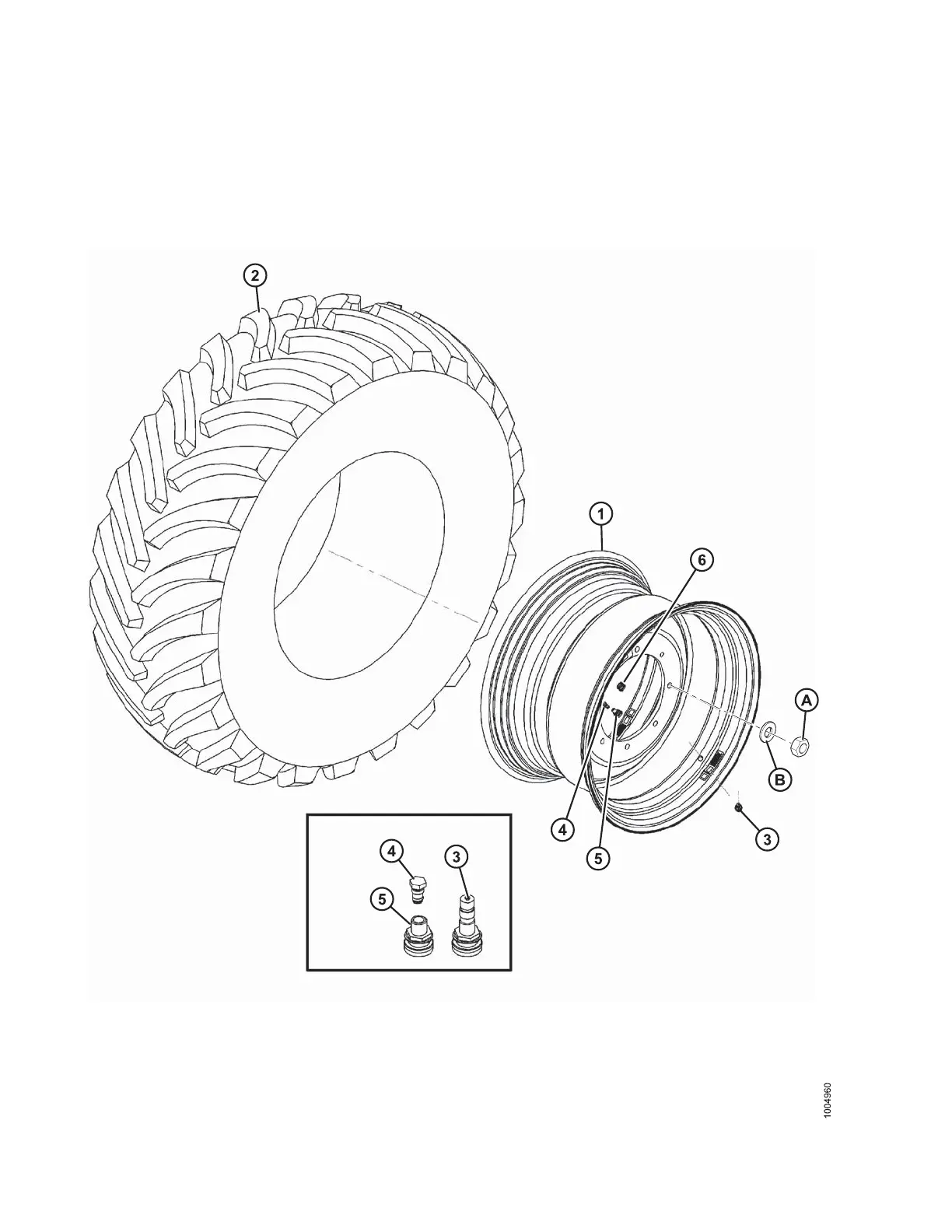 2

1

6

A

B

4

5

3

4

3

5

1004960