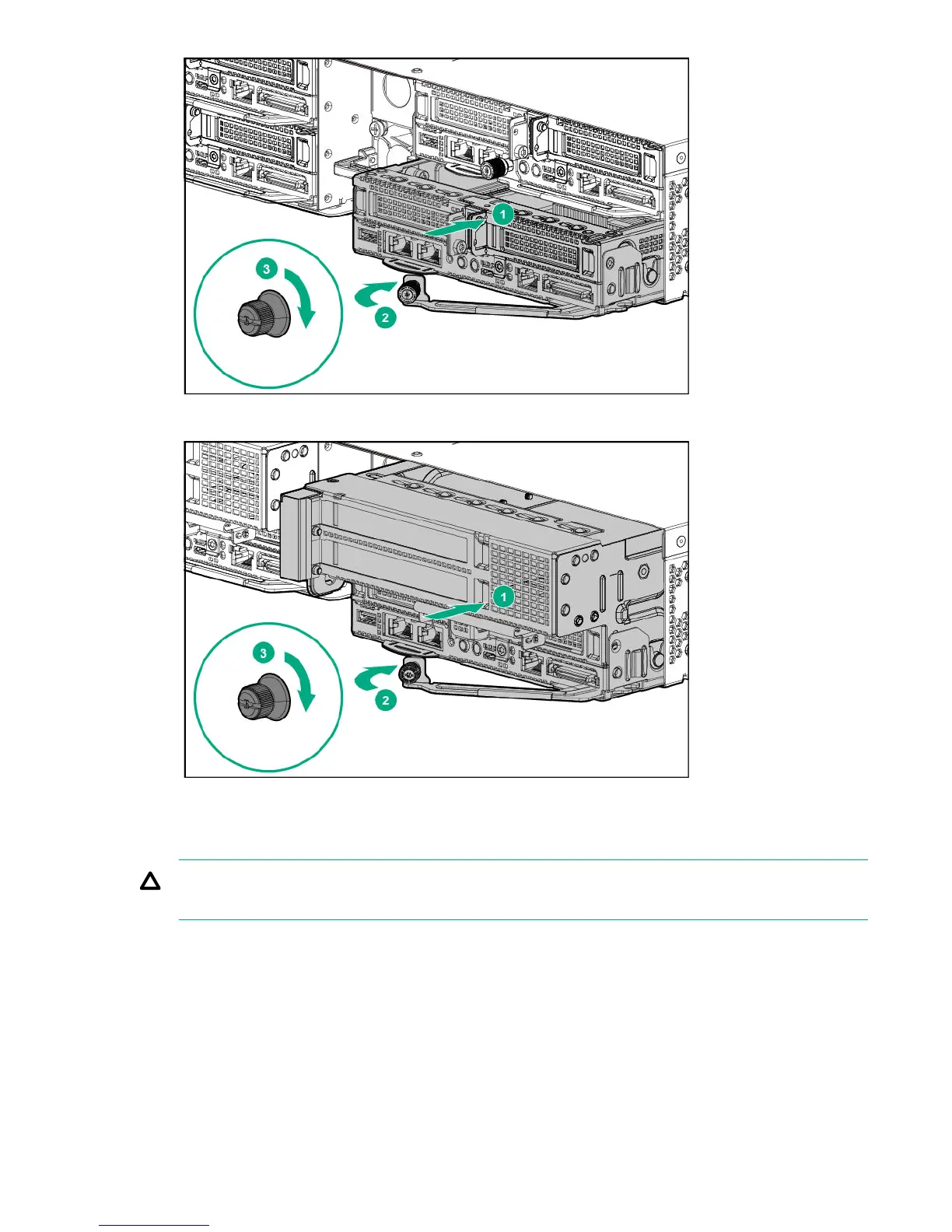 1

3

2

1

3

2