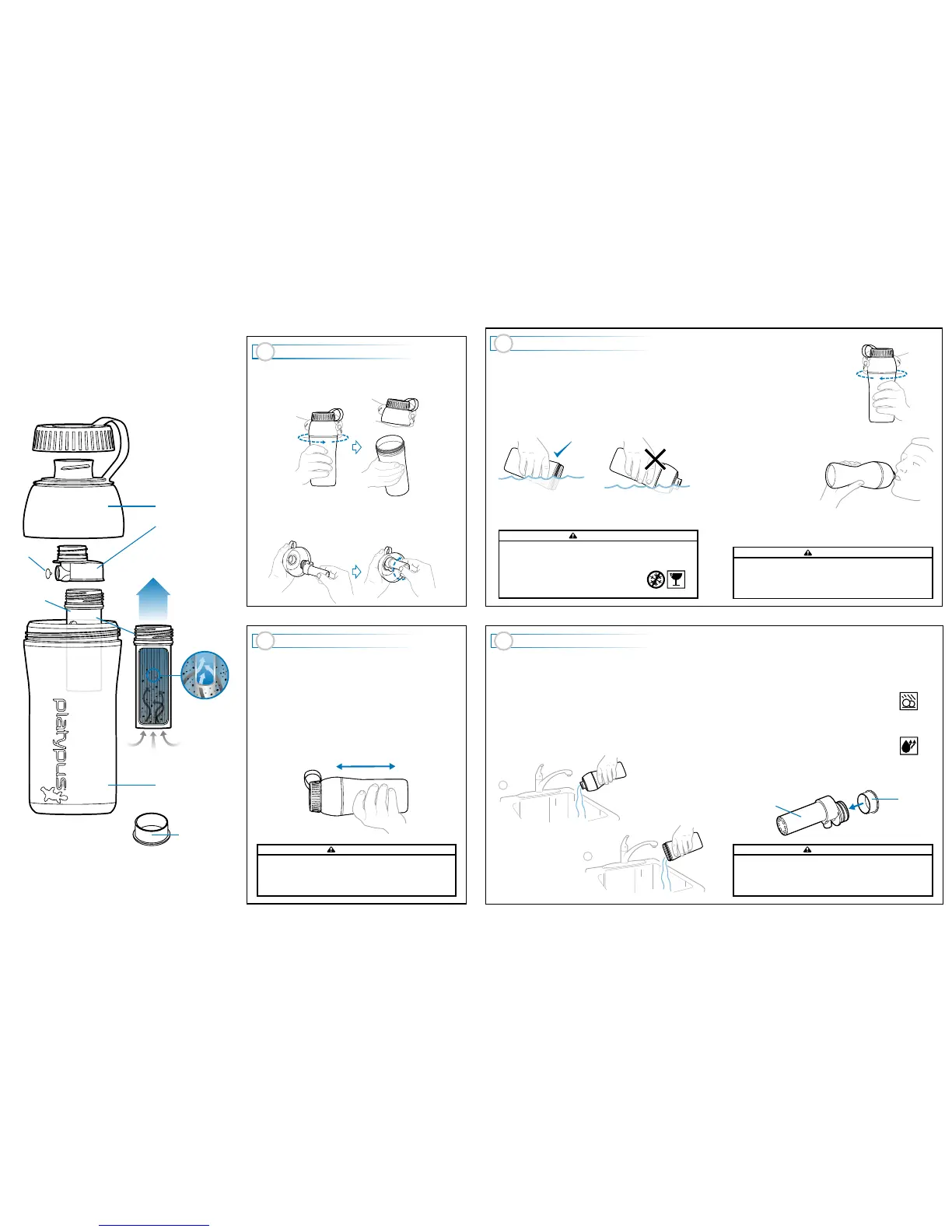 platypus