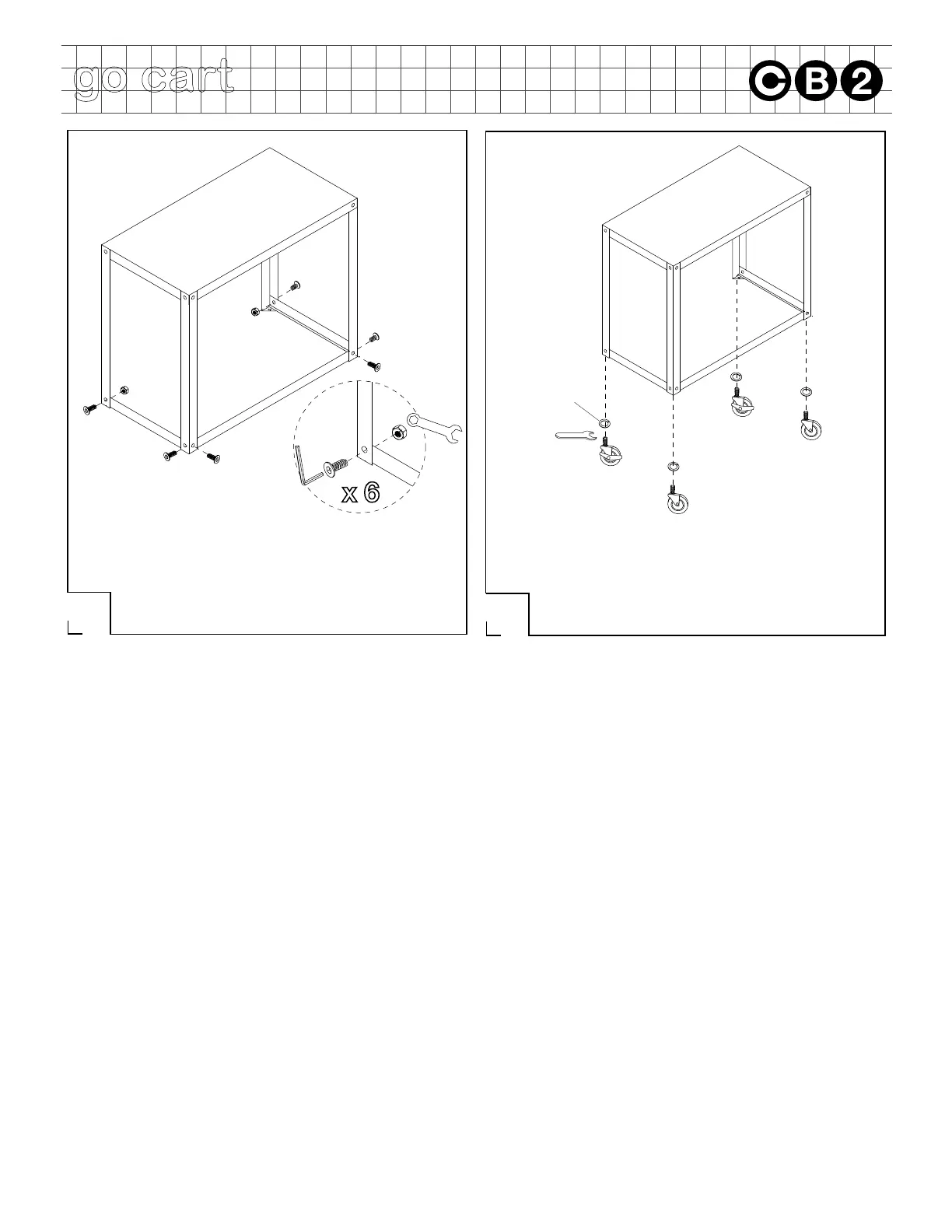 go cart

CB2

x 6